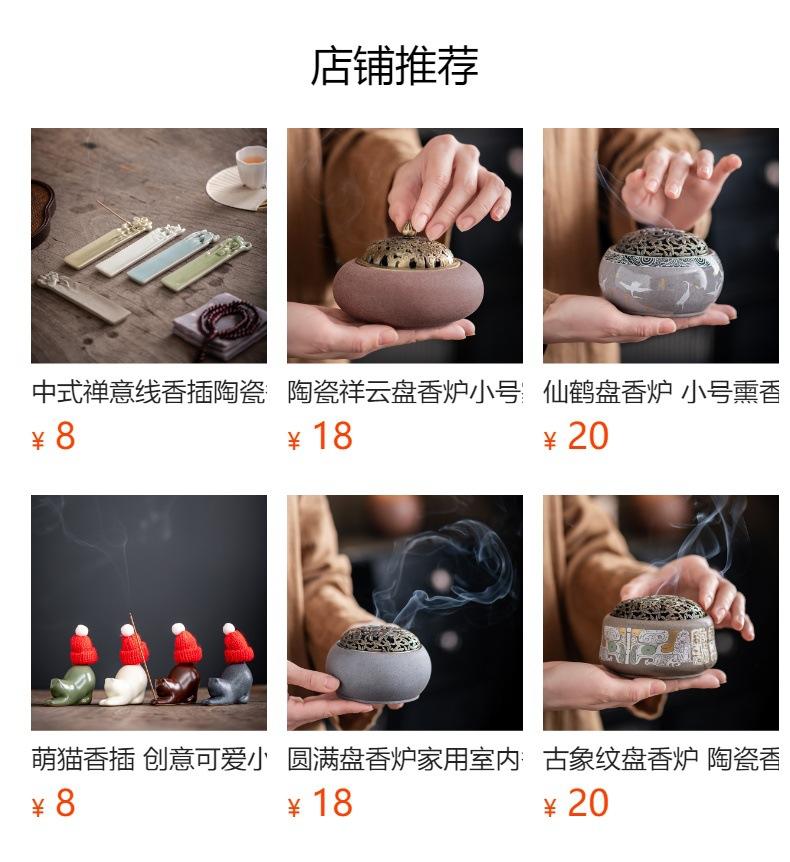 店铺推荐

中式禅意线香插陶瓷

¥ 8

陶瓷祥云盘香炉小号

¥ 18

仙鹤盘香炉 小号熏香

¥ 20

萌猫香插 创意可爱小

¥ 8

圆满盘香炉家用室内

¥ 18

古象纹盘香炉 陶瓷香

¥ 20