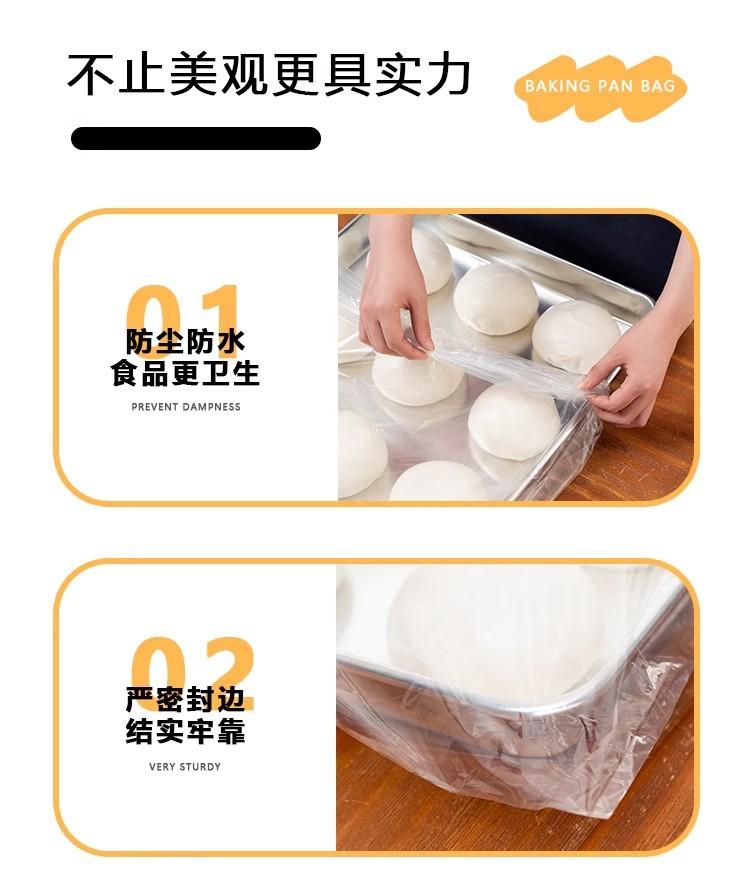 不止美观更具实力

BAKING PAN BAG

01
防尘防水
食品更卫生
PREVENT DAMPNESS

02
严密封边
结实牢靠
VERY STURDY