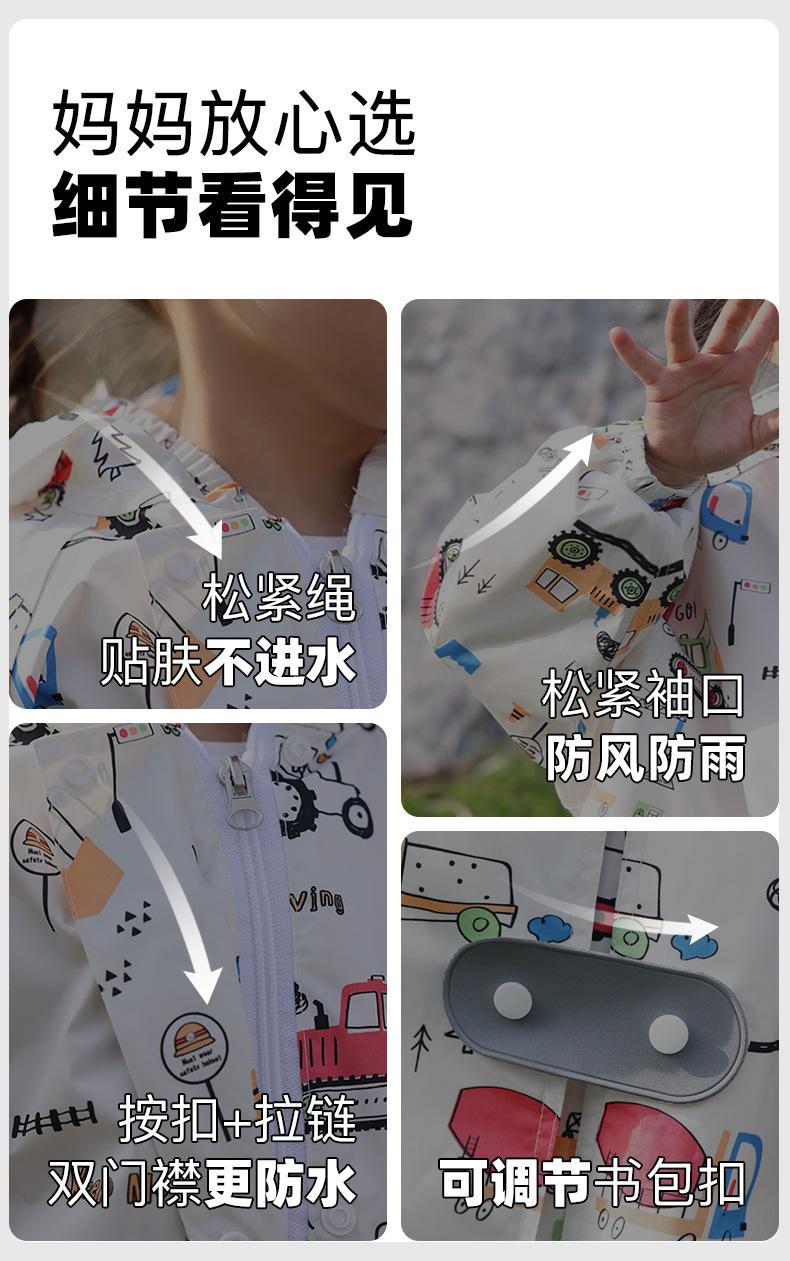 妈妈放心选
细节看得见

松紧绳
贴肤不进水

松紧袖口
防风防雨

按扣+拉链
双门襟更防水

可调节书包扣