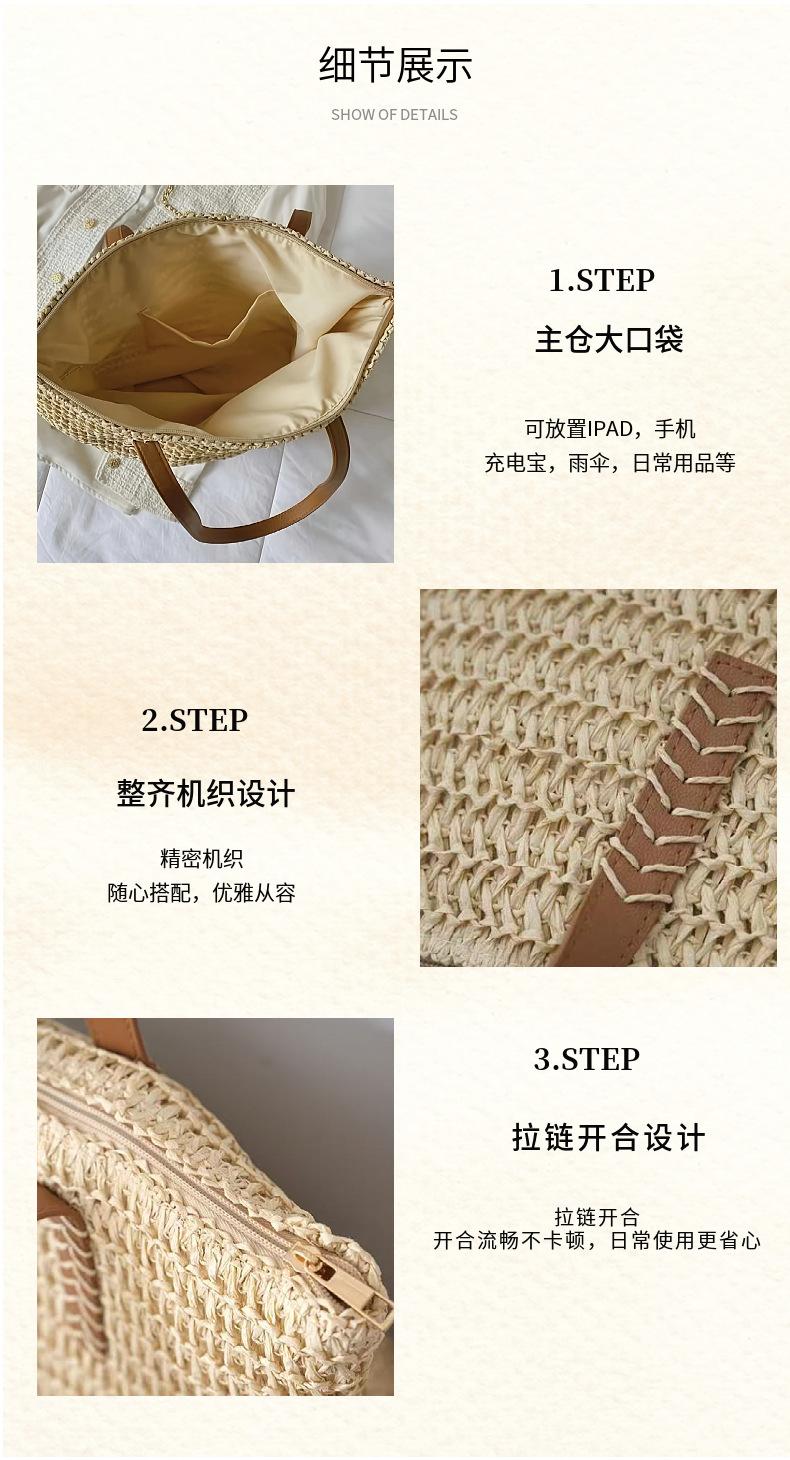 细节展示

SHOW OF DETAILS

1.STEP

主仓大口袋

可放置IPAD，手机
充电宝，雨伞，日常用品等

2.STEP

整齐机织设计

精密机织
随心搭配，优雅从容

3.STEP

拉链开合设计

拉链开合
开合流畅不卡顿，日常使用更省心