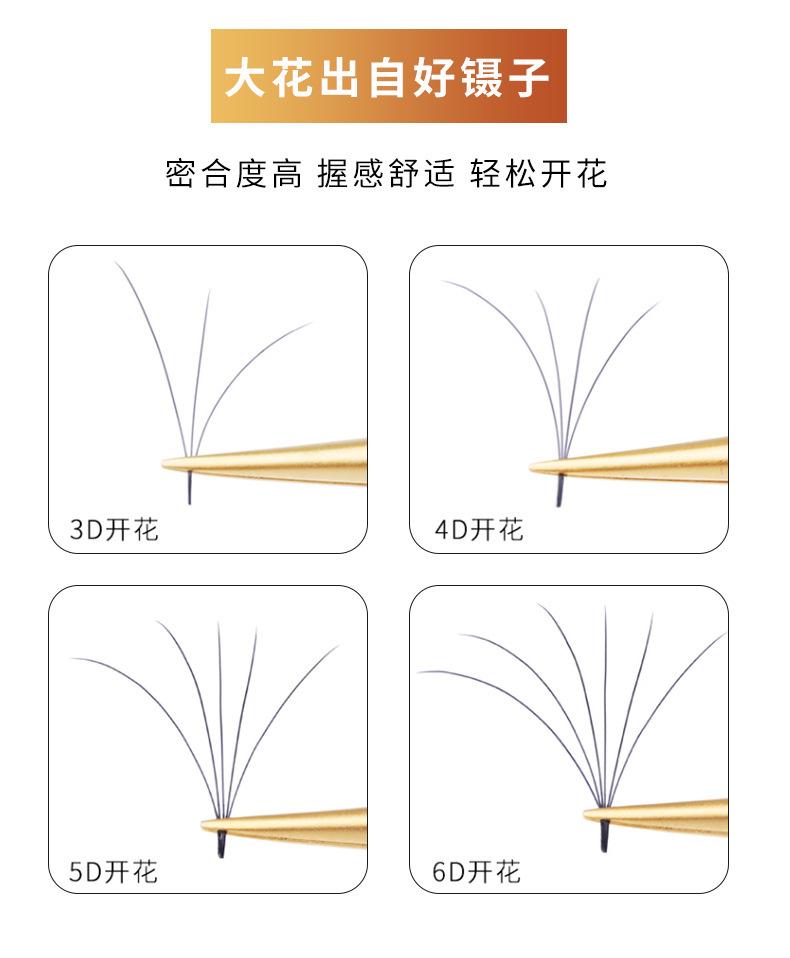 大花出自好镊子

密合度高 握感舒适 轻松开花

3D开花

4D开花

5D开花

6D开花