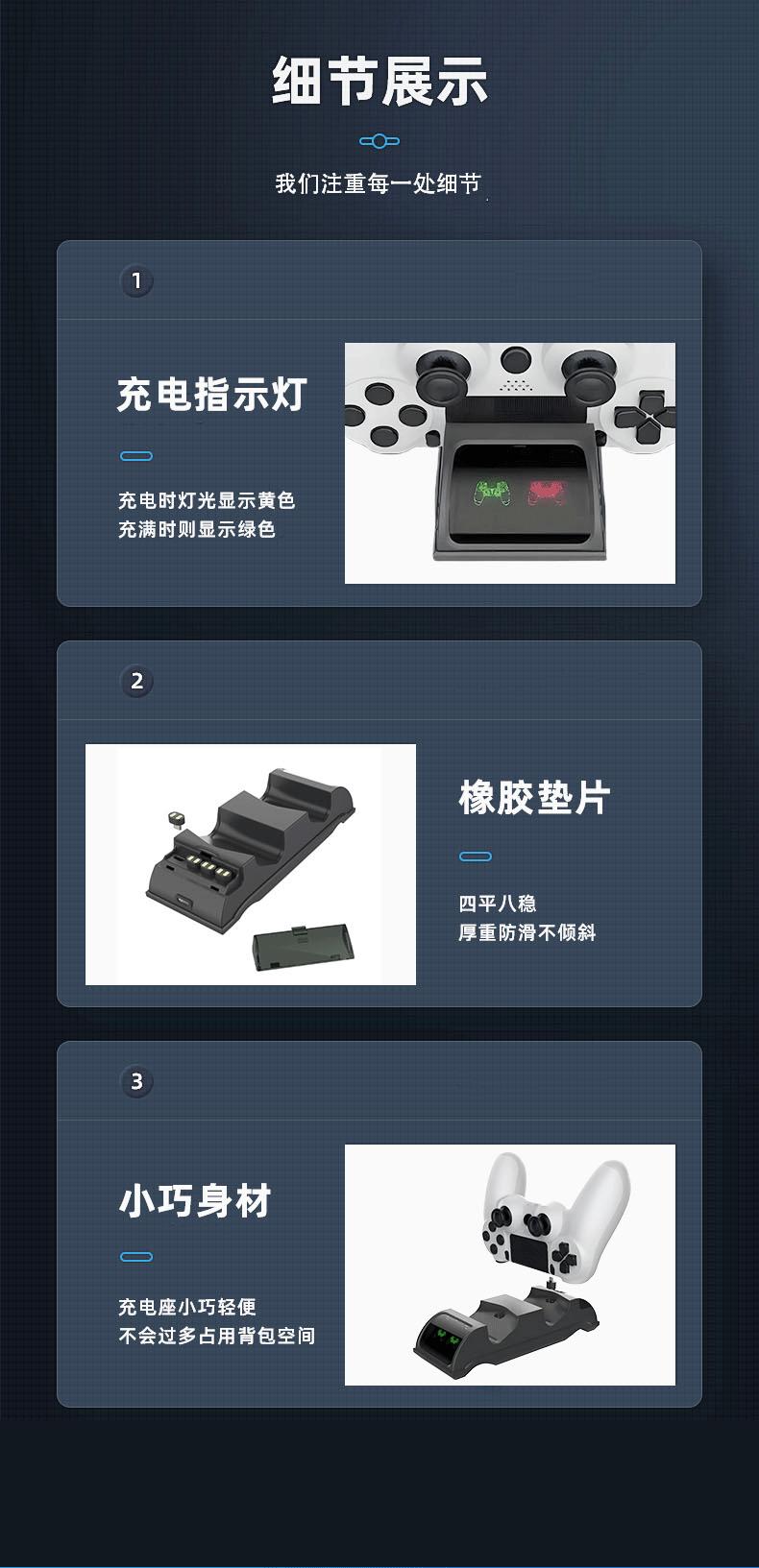 细节展示

我们注重每一处细节

1

充电指示灯

充电时灯光显示黄色
充满时则显示绿色

2

橡胶垫片

四平八稳
厚重防滑不倾斜

3

小巧身材

充电座小巧轻便
不会过多占用背包空间