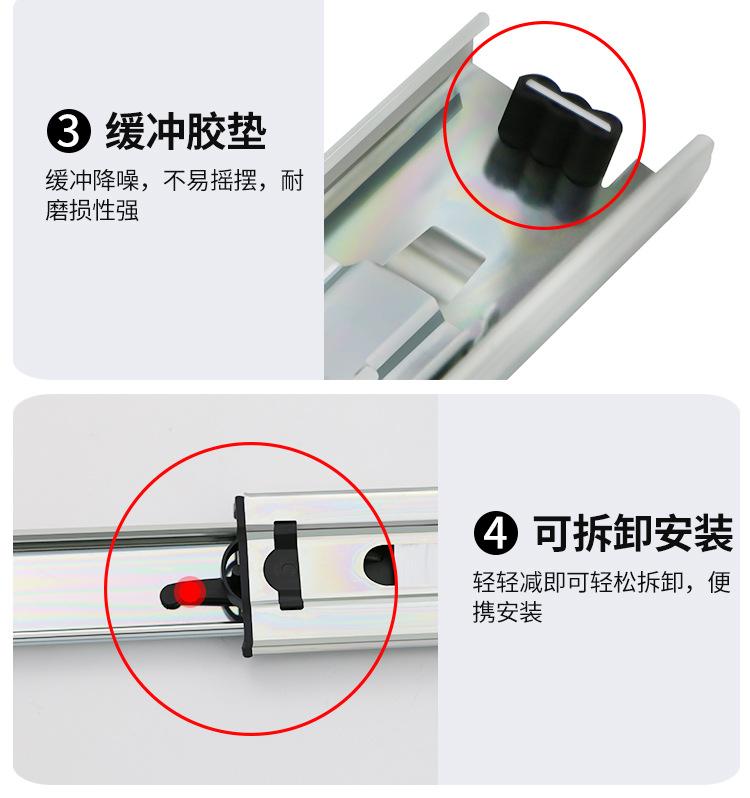 ❸ 缓冲胶垫

缓冲降噪，不易摇摆，耐磨损性强

❹ 可拆卸安装

轻轻减即可轻松拆卸，便携安装