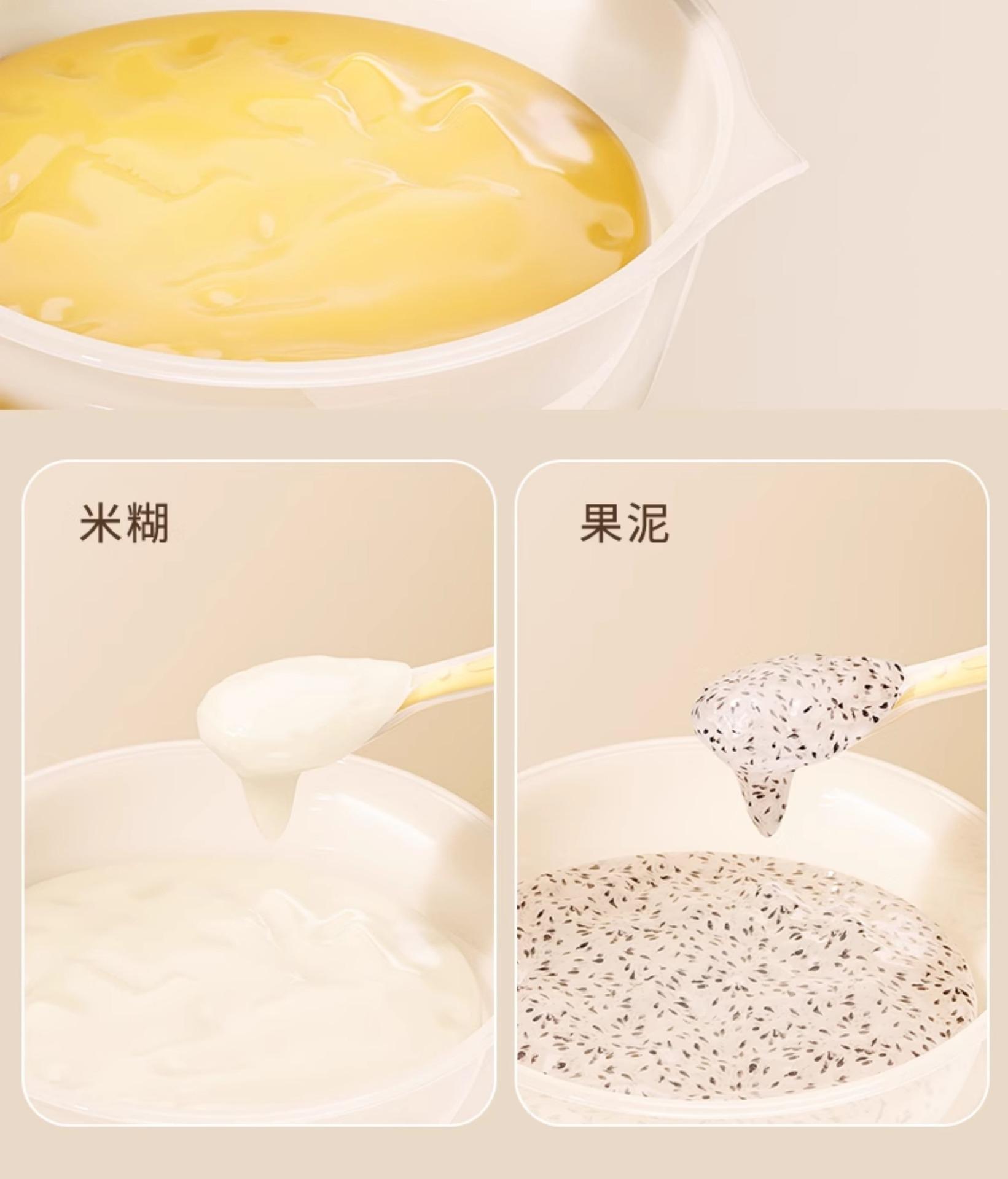 米糊

果泥