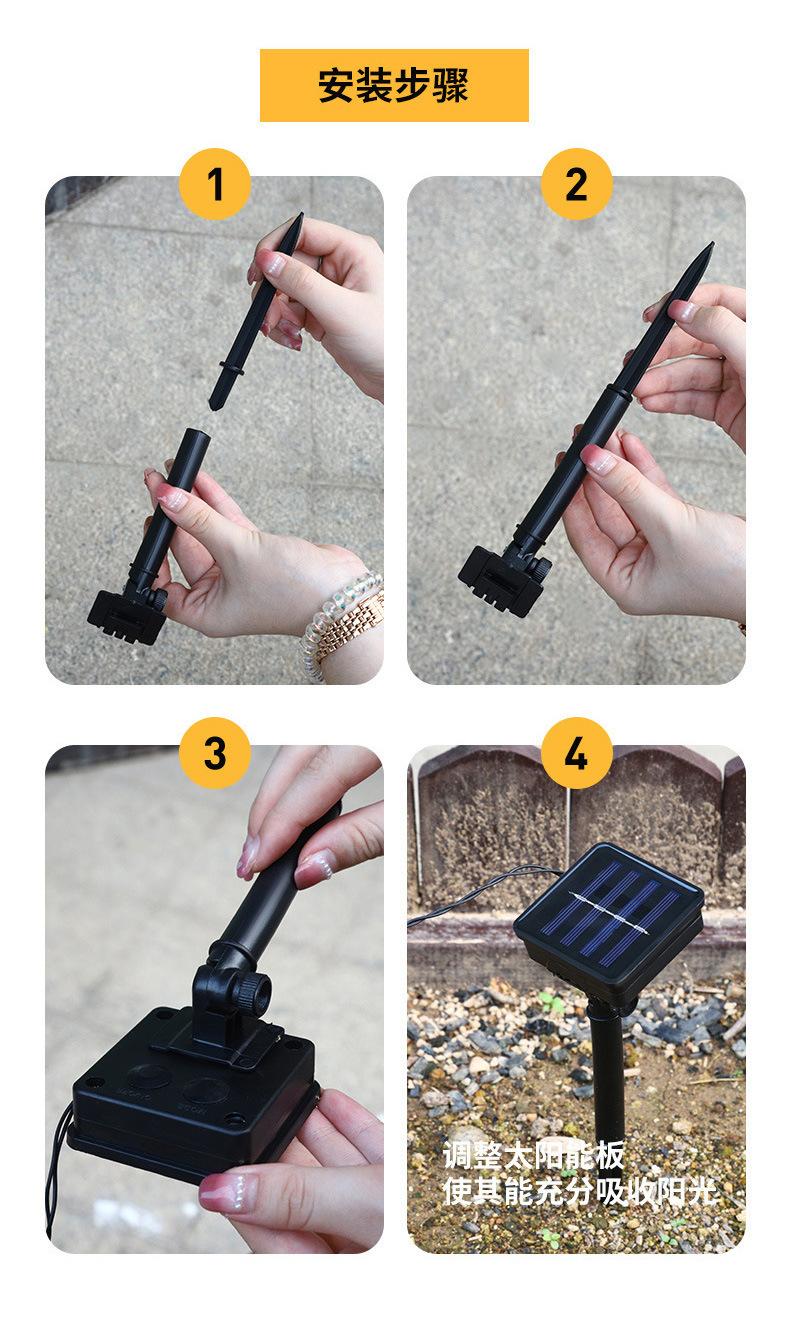 安装步骤

1

2

3

4

调整太阳能板
使其能充分吸收阳光