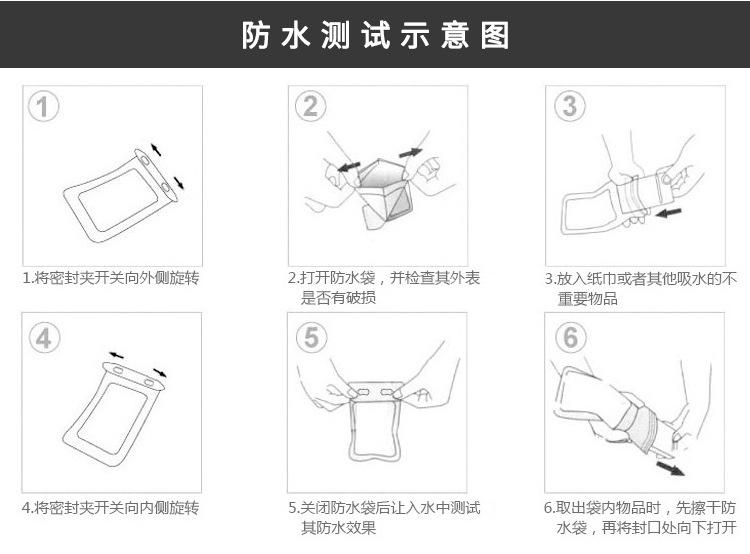 防水测试示意图

1

1.将密封夹开关向外侧旋转

2

2.打开防水袋，并检查其外表是否有破损

3

3.放入纸巾或者其他吸水的不重要物品

4

4.将密封夹开关向内侧旋转

5

5.关闭防水袋后让入水中测试其防水效果

6

6.取出袋内物品时，先擦干防水袋，再将封口处向下打开