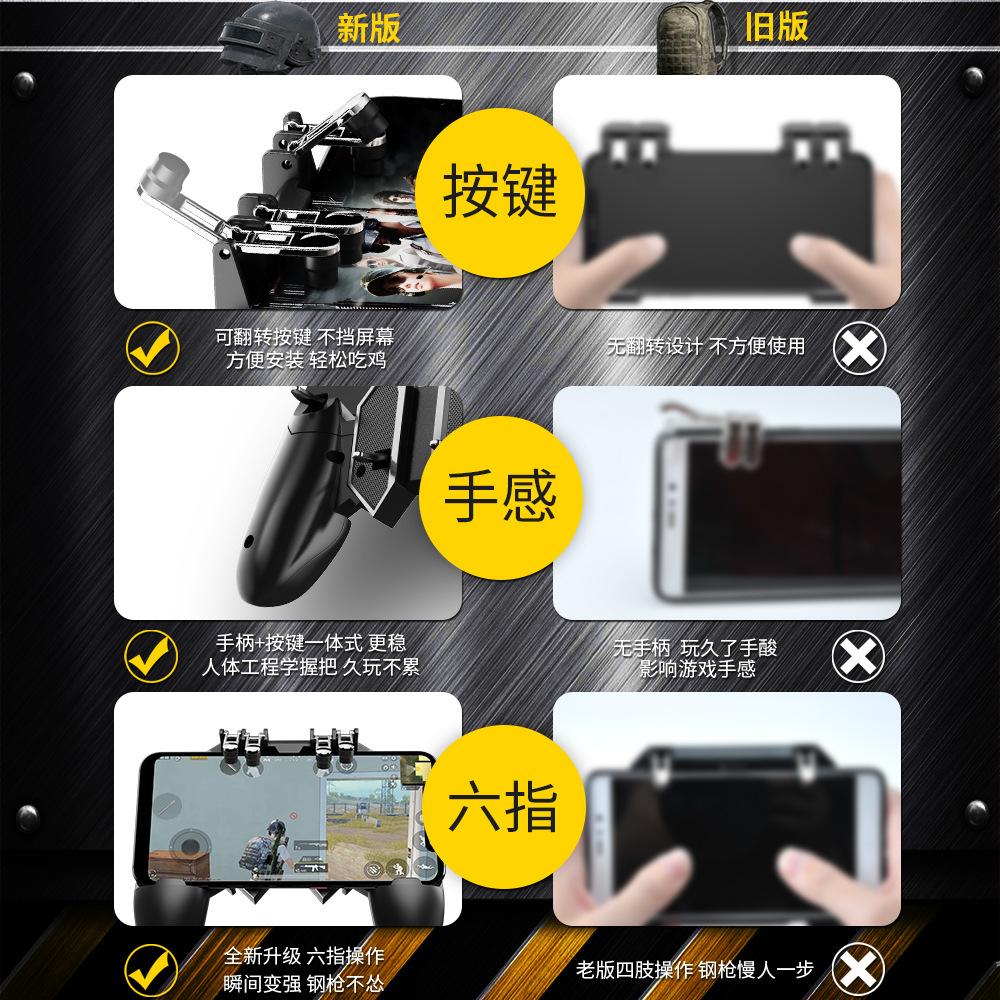 新版

旧版

按键

可翻转按键 不挡屏幕
方便安装 轻松吃鸡

无翻转设计 不方便使用

手感

手柄+按键一体式 更稳
人体工程学握把 久玩不累

无手柄 玩久了手酸
影响游戏手感

六指

全新升级 六指操作
瞬间变强 钢枪不怂

老版四肢操作 钢枪慢人一步