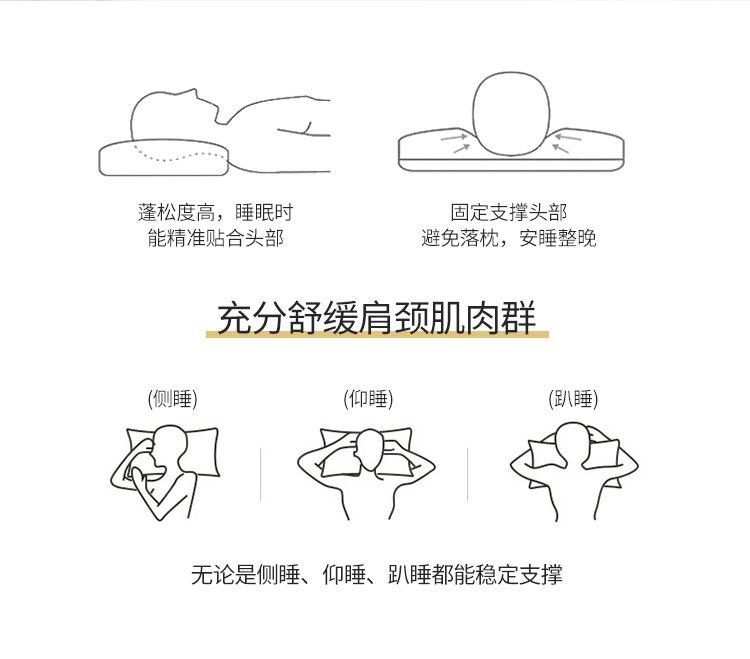 蓬松度高，睡眠时
能精准贴合头部

固定支撑头部
避免落枕，安睡整晚

充分舒缓肩颈肌肉群

(侧睡)

(仰睡)

(趴睡)

无论是侧睡、仰睡、趴睡都能稳定支撑