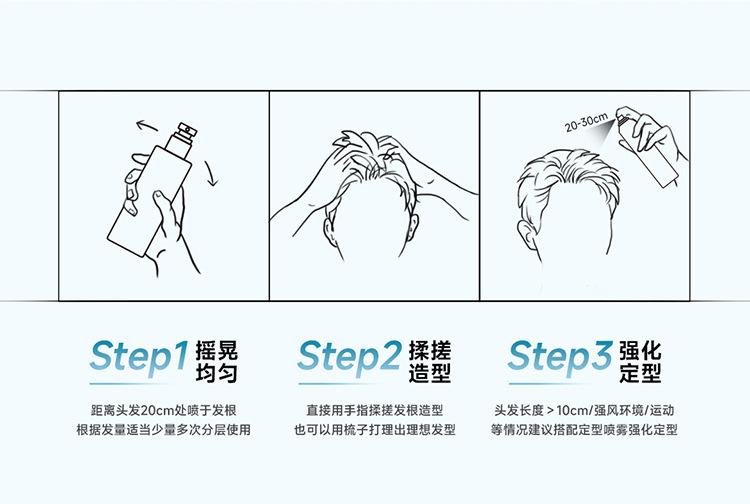 20-30cm

Step1 摇晃均匀

距离头发20cm处喷于发根
根据发量适当少量多次分层使用

Step2 揉搓造型

直接用手指揉搓发根造型
也可以用梳子打理出理想发型

Step3 强化定型

头发长度＞10cm/强风环境/运动
等情况建议搭配定型喷雾强化定型