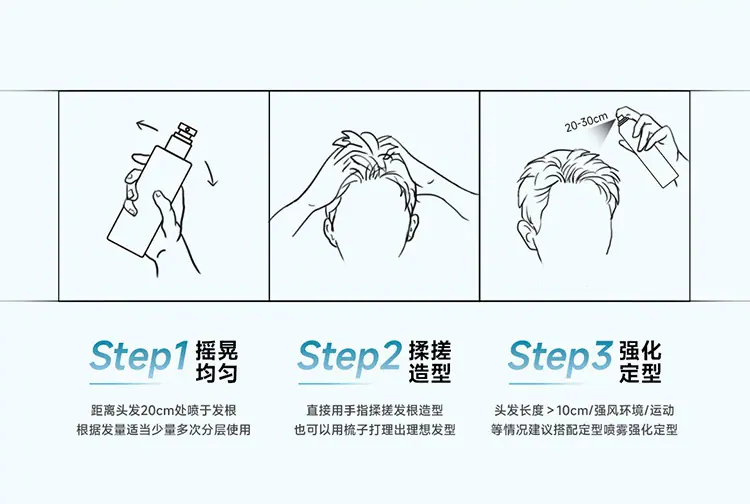 20-30cm

Step1 摇晃均匀

距离头发20cm处喷于发根
根据发量适当少量多次分层使用

Step2 揉搓造型

直接用手指揉搓发根造型
也可以用梳子打理出理想发型

Step3 强化定型

头发长度＞10cm/强风环境/运动
等情况建议搭配定型喷雾强化定型