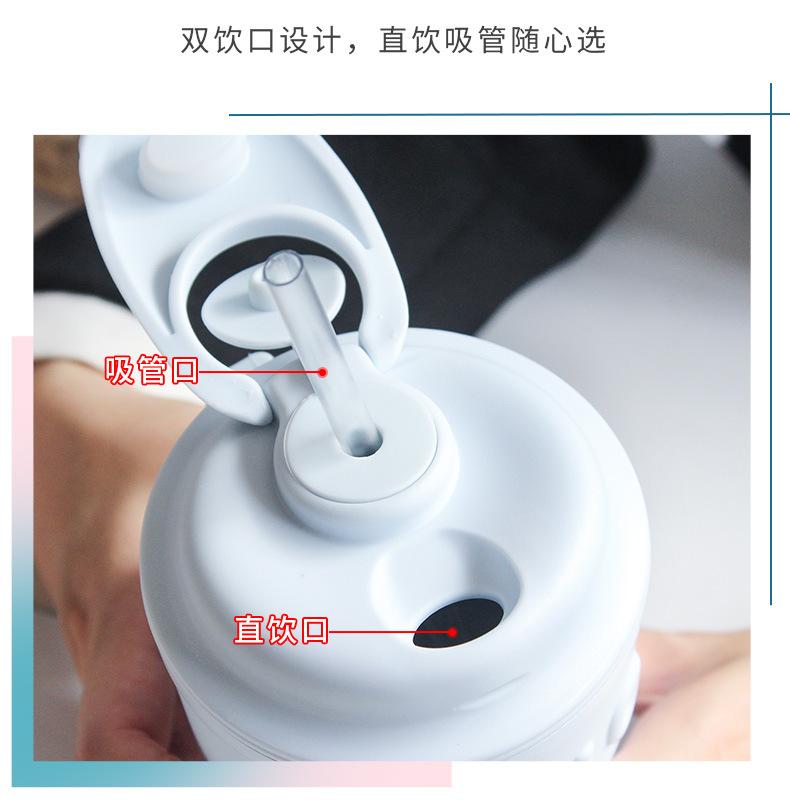 双饮口设计，直饮吸管随心选

吸管口

直饮口