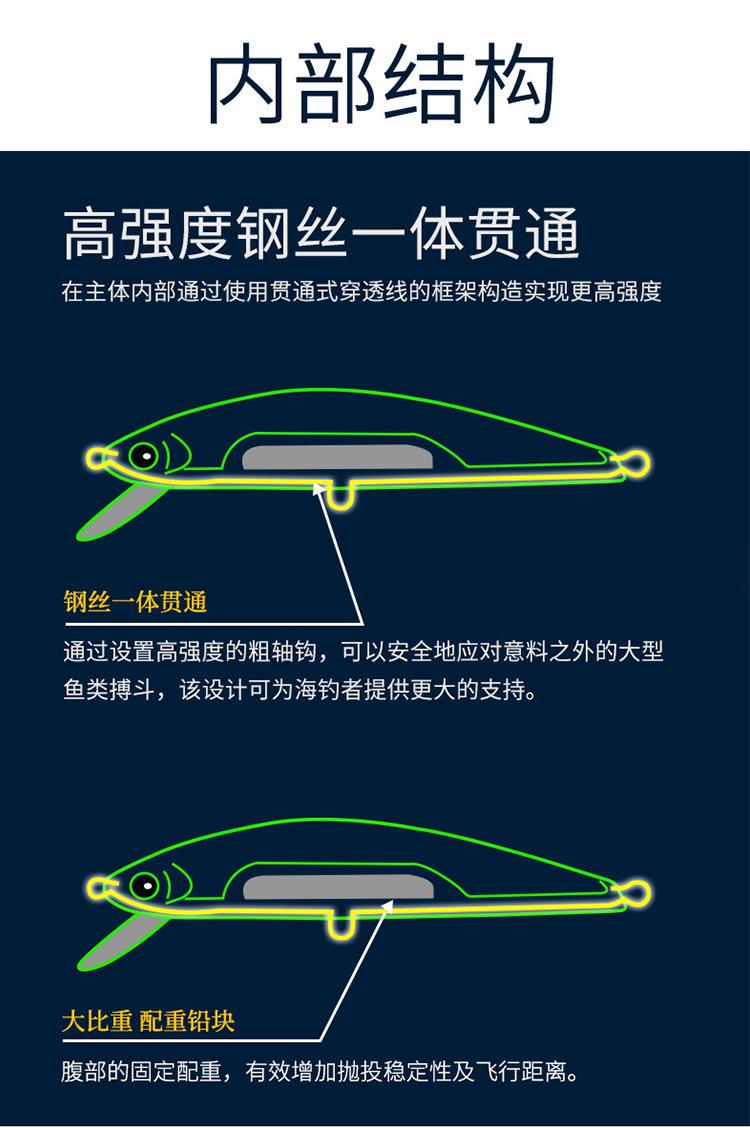 内部结构

高强度钢丝一体贯通

在主体内部通过使用贯通式穿透线的框架构造实现更高强度

钢丝一体贯通

通过设置高强度的粗轴钩，可以安全地应对意料之外的大型鱼类搏斗，该设计可为海钓者提供更大的支持。

大比重 配重铅块

腹部的固定配重，有效增加抛投稳定性及飞行距离。