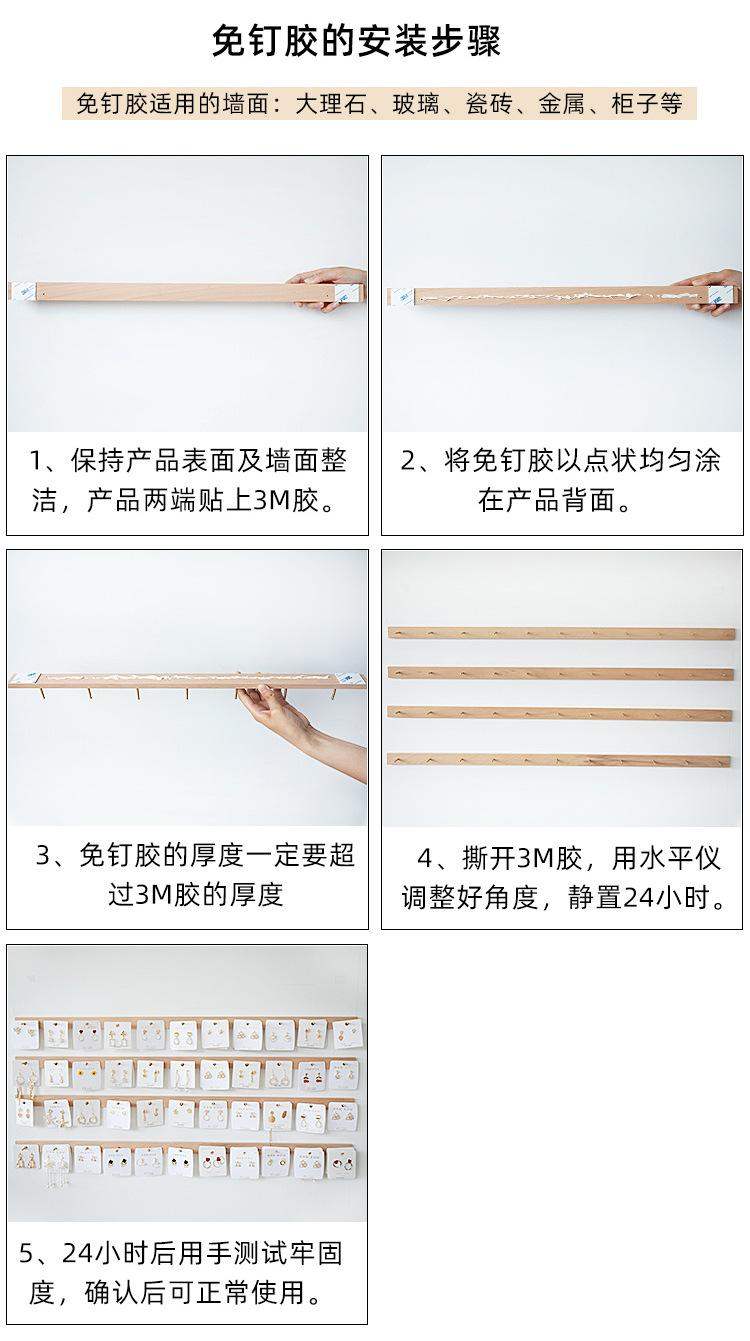 免钉胶的安装步骤

免钉胶适用的墙面：大理石、玻璃、瓷砖、金属、柜子等

1、保持产品表面及墙面整洁，产品两端贴上3M胶。

2、将免钉胶以点状均匀涂在产品背面。

3、免钉胶的厚度一定要超过3M胶的厚度

4、撕开3M胶，用水平仪调整好角度，静置24小时。

5、24小时后用手测试牢固度，确认后可正常使用。