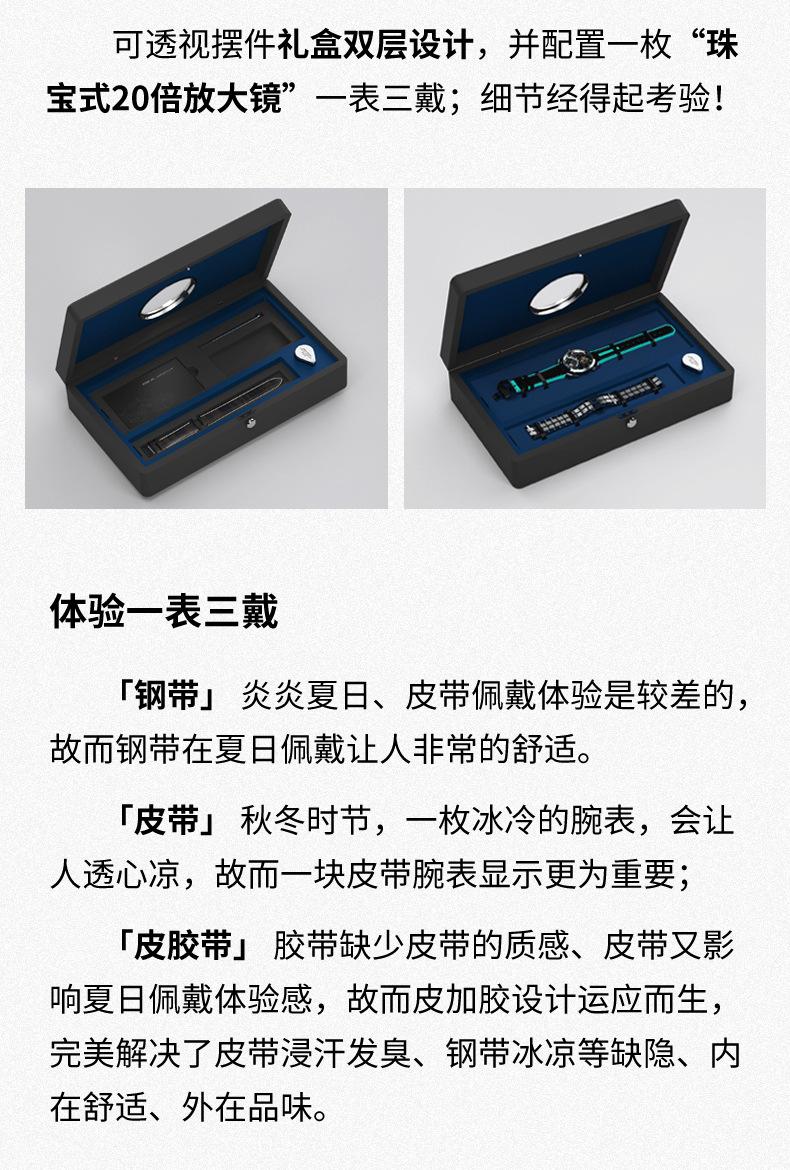 可透视摆件礼盒双层设计，并配置一枚“珠宝式20倍放大镜”一表三戴；细节经得起考验！

体验一表三戴

「钢带」 炎炎夏日、皮带佩戴体验是较差的，故而钢带在夏日佩戴让人非常的舒适。

「皮带」 秋冬时节，一枚冰冷的腕表，会让人透心凉，故而一块皮带腕表显示更为重要；

「皮胶带」 胶带缺少皮带的质感、皮带又影响夏日佩戴体验感，故而皮加胶设计运应而生，完美解决了皮带浸汗发臭、钢带冰凉等缺隐、内在舒适、外在品味。