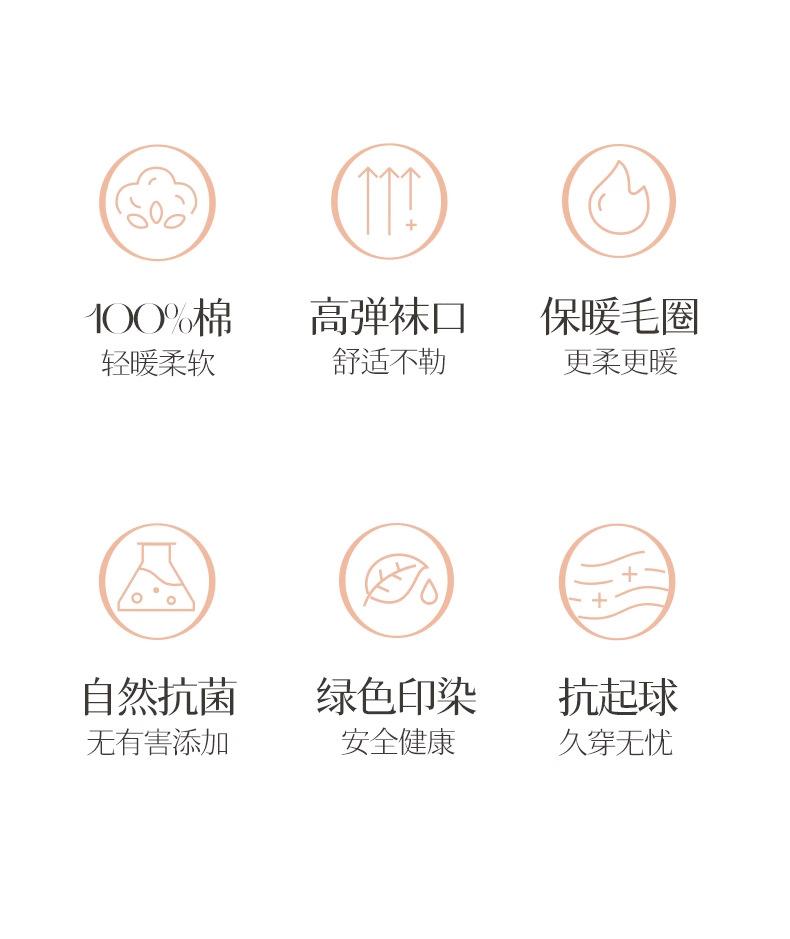 100%棉
轻暖柔软

高弹袜口
舒适不勒

保暖毛圈
更柔更暖

自然抗菌
无有害添加

绿色印染
安全健康

抗起球
久穿无忧