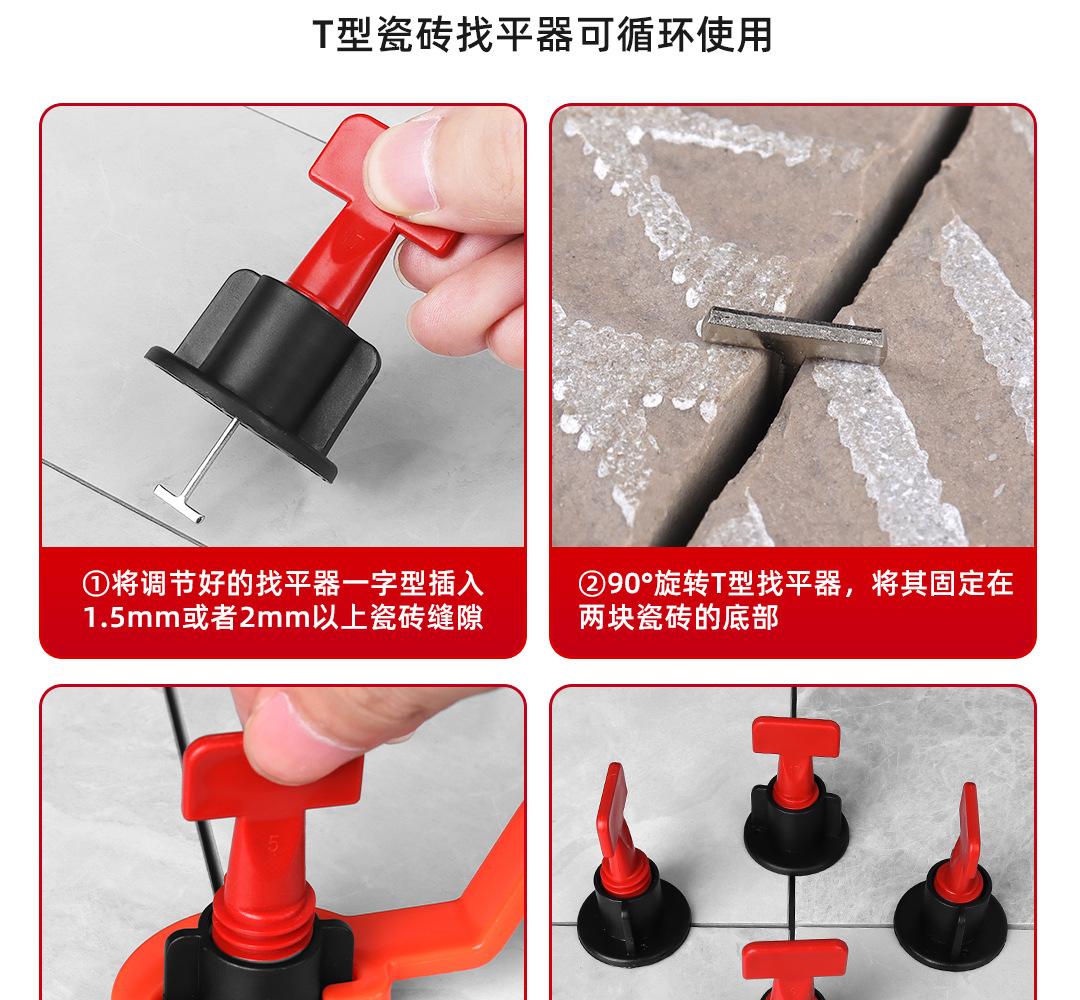 T型瓷砖找平器可循环使用

①将调节好的找平器一字型插入1.5mm或者2mm以上瓷砖缝隙

②90°旋转T型找平器，将其固定在两块瓷砖的底部

5