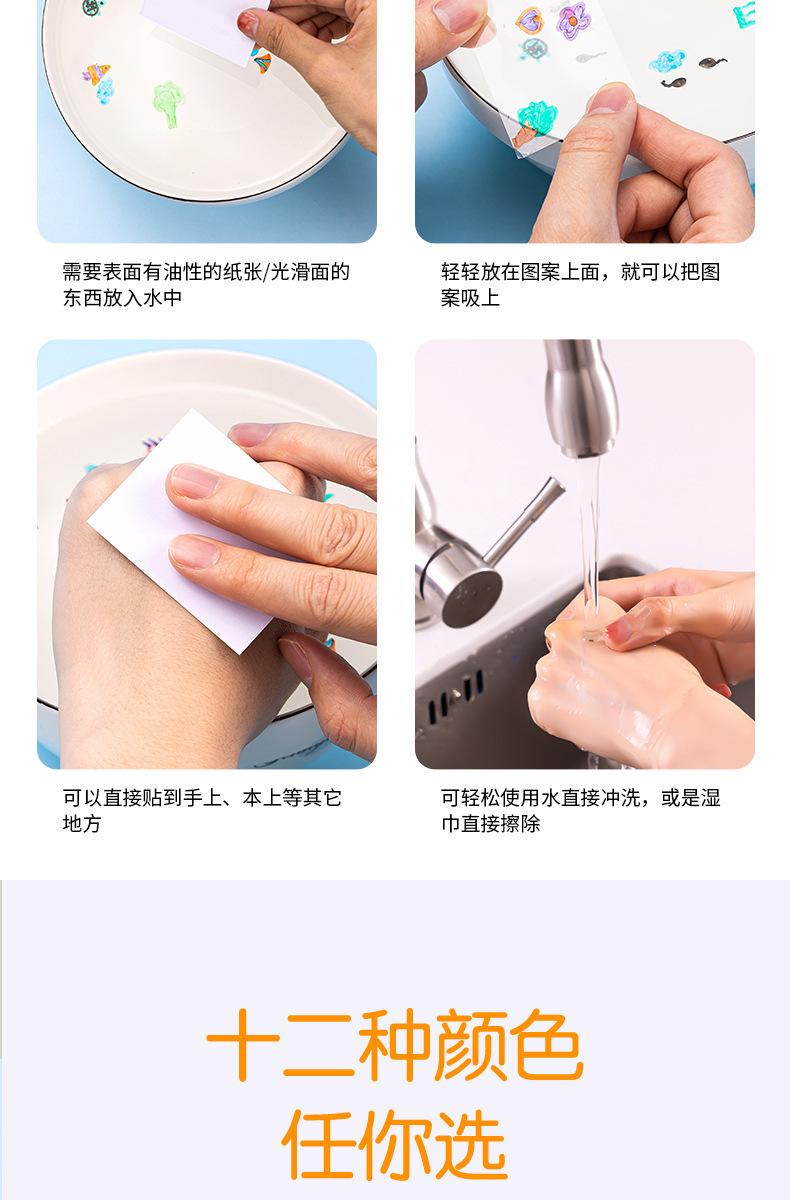 需要表面有油性的纸张/光滑面的东西放入水中

轻轻放在图案上面，就可以把图案吸上

可以直接贴到手上、本上等其它地方

可轻松使用水直接冲洗，或是湿巾直接擦除

十二种颜色
任你选