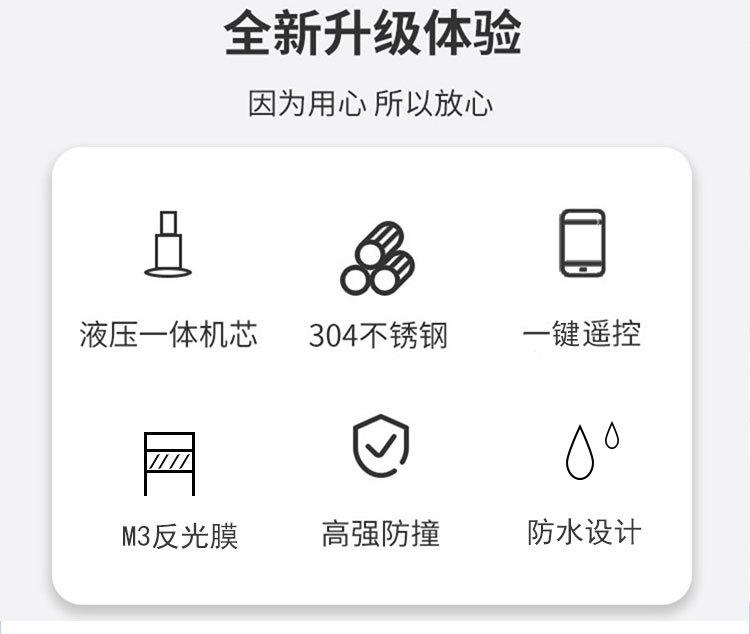 全新升级体验

因为用心 所以放心

液压一体机芯

304不锈钢

一键遥控

M3反光膜

高强防撞

防水设计