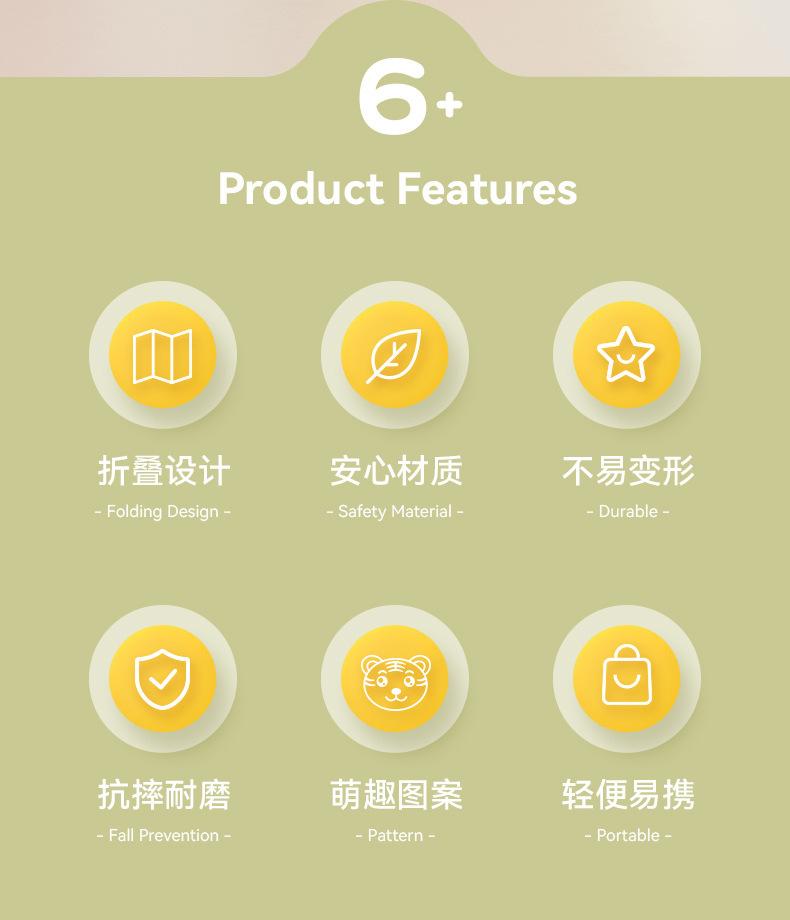 6+

Product Features

折叠设计
- Folding Design -

安心材质
- Safety Material -

不易变形
- Durable -

抗摔耐磨
- Fall Prevention -

萌趣图案
- Pattern -

轻便易携
- Portable -