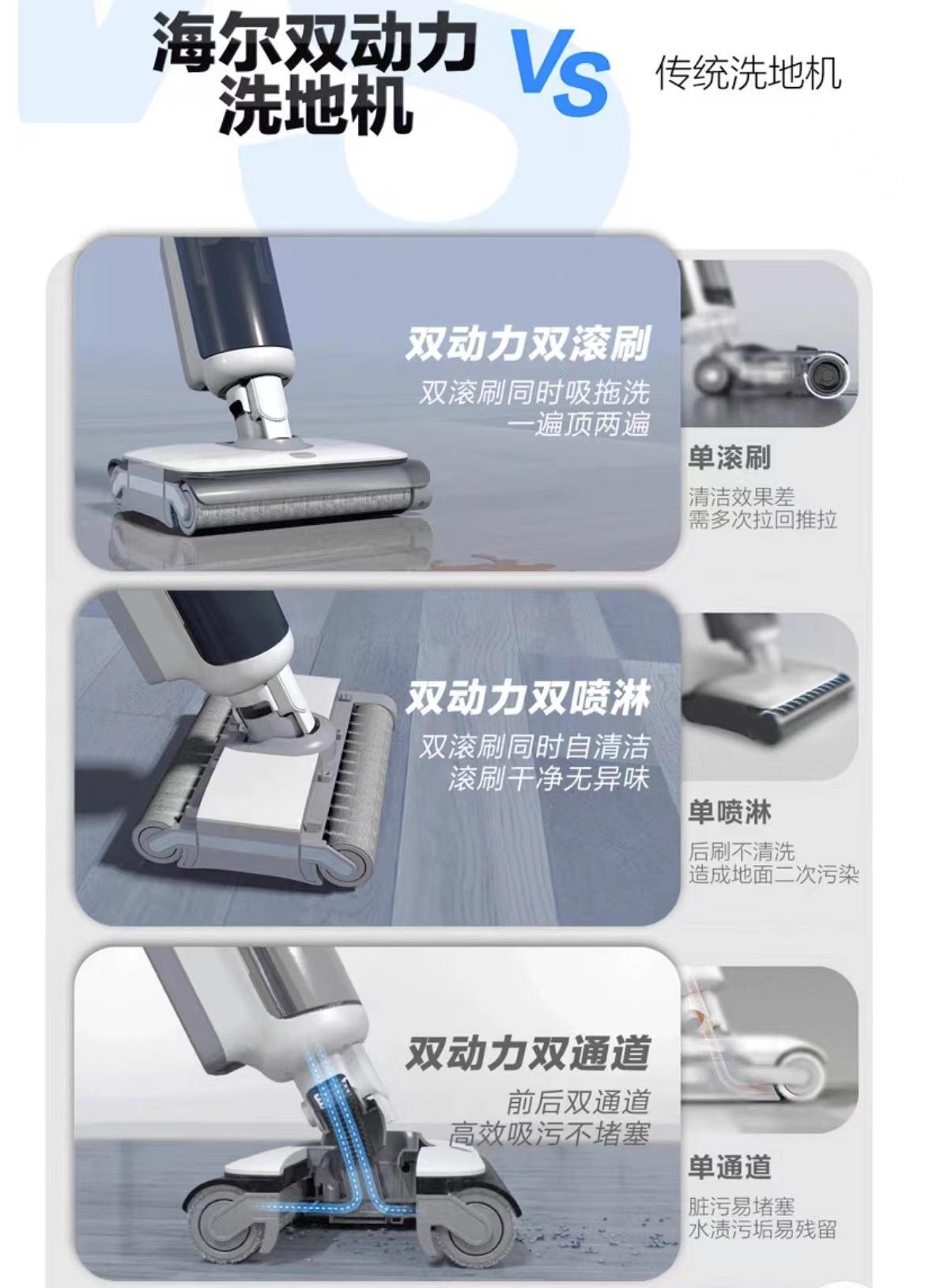 海尔双动力洗地机

Vs

传统洗地机

双动力双滚刷

双滚刷同时吸拖洗
一遍顶两遍

单滚刷

清洁效果差
需多次拉回推拉

双动力双喷淋

双滚刷同时自清洁
滚刷干净无异味

单喷淋

后刷不清洗
造成地面二次污染

双动力双通道

前后双通道
高效吸污不堵塞

单通道

脏污易堵塞
水渍污垢易残留