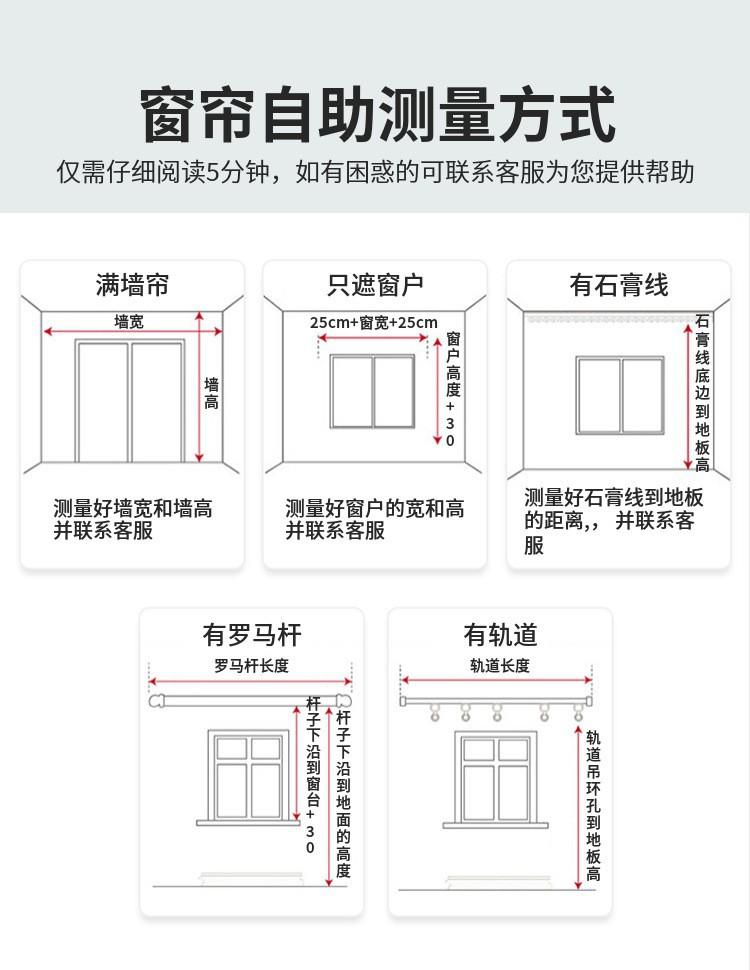 窗帘自助测量方式

仅需仔细阅读5分钟，如有困惑的可联系客服为您提供帮助

满墙帘

墙宽

墙高

测量好墙宽和墙高并联系客服

只遮窗户

25cm+窗宽+25cm

窗户高度+30

测量好窗户的宽和高并联系客服

有石膏线

石膏线底边到地板高

测量好石膏线到地板的距离,，并联系客服

有罗马杆

罗马杆长度

杆子下沿到窗台+30

杆子下沿到地面的高度

有轨道

轨道长度

轨道吊环孔到地板高