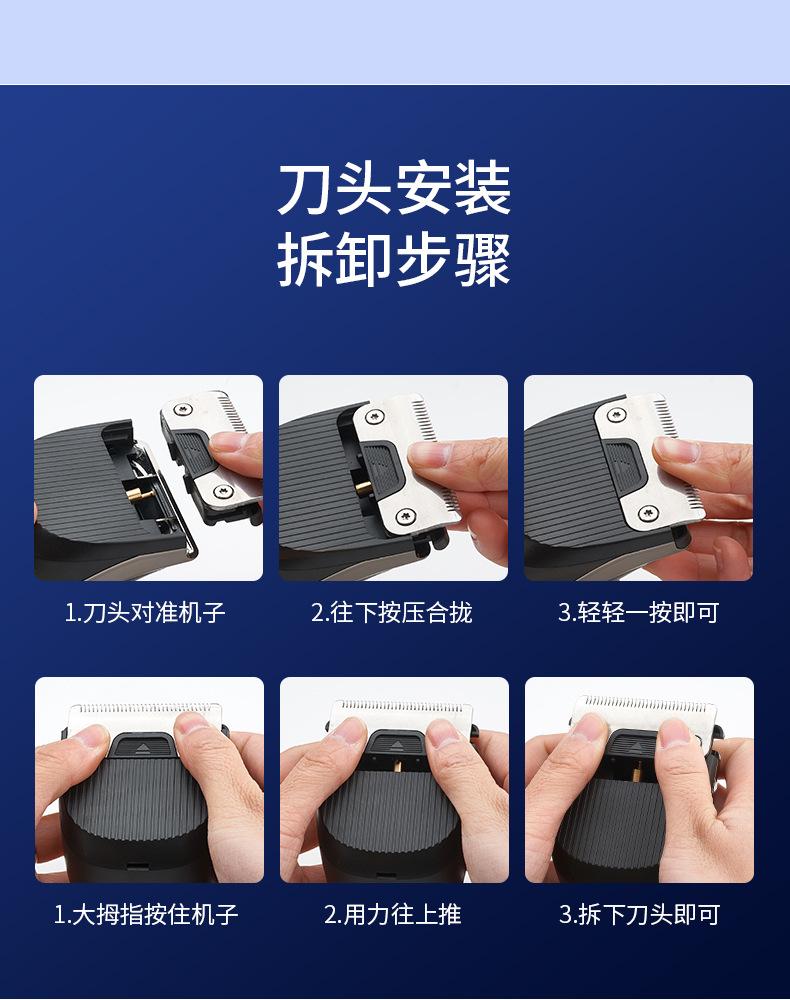 刀头安装
拆卸步骤

1.刀头对准机子

2.往下按压合拢

3.轻轻一按即可

1.大拇指按住机子

2.用力往上推

3.拆下刀头即可