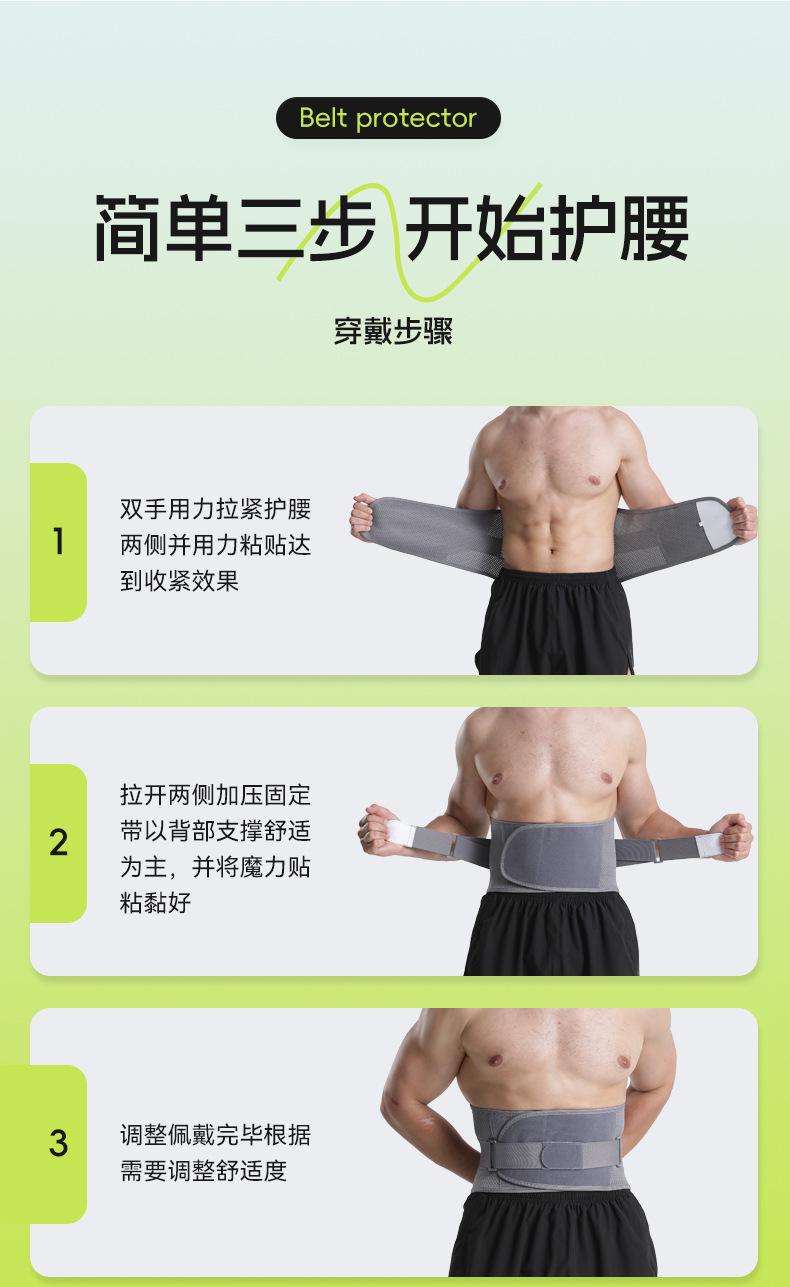 Belt protector

简单三步 开始护腰

穿戴步骤

1

双手用力拉紧护腰两侧并用力粘贴达到收紧效果

2

拉开两侧加压固定带以背部支撑舒适为主，并将魔力贴粘黏好

3

调整佩戴完毕根据需要调整舒适度