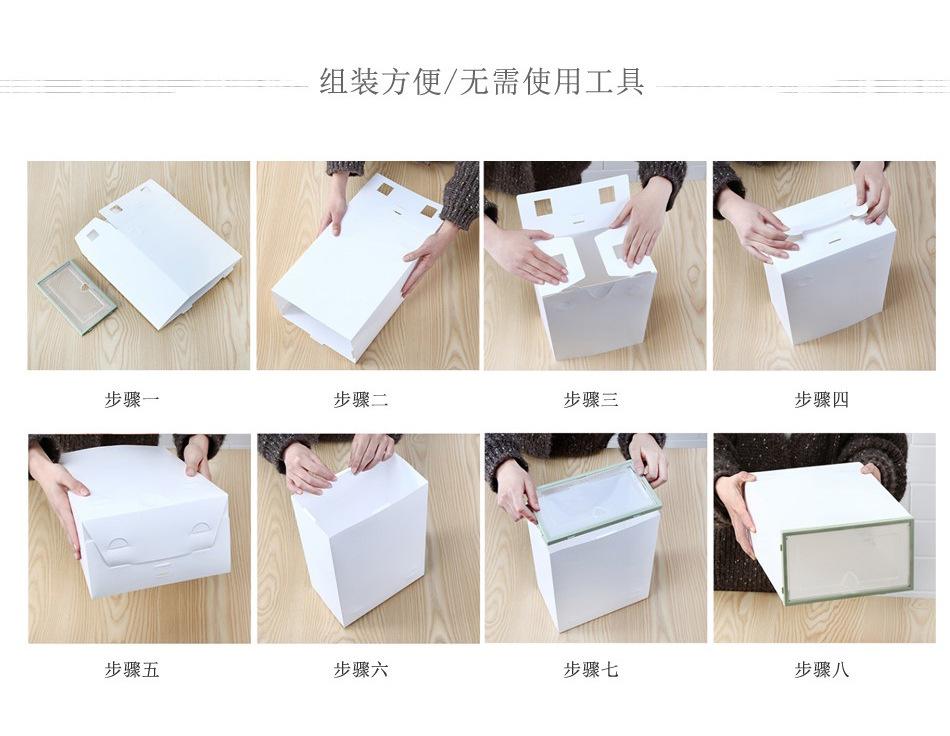 组装方便/无需使用工具

步骤一

步骤二

步骤三

步骤四

步骤五

步骤六

步骤七

步骤八