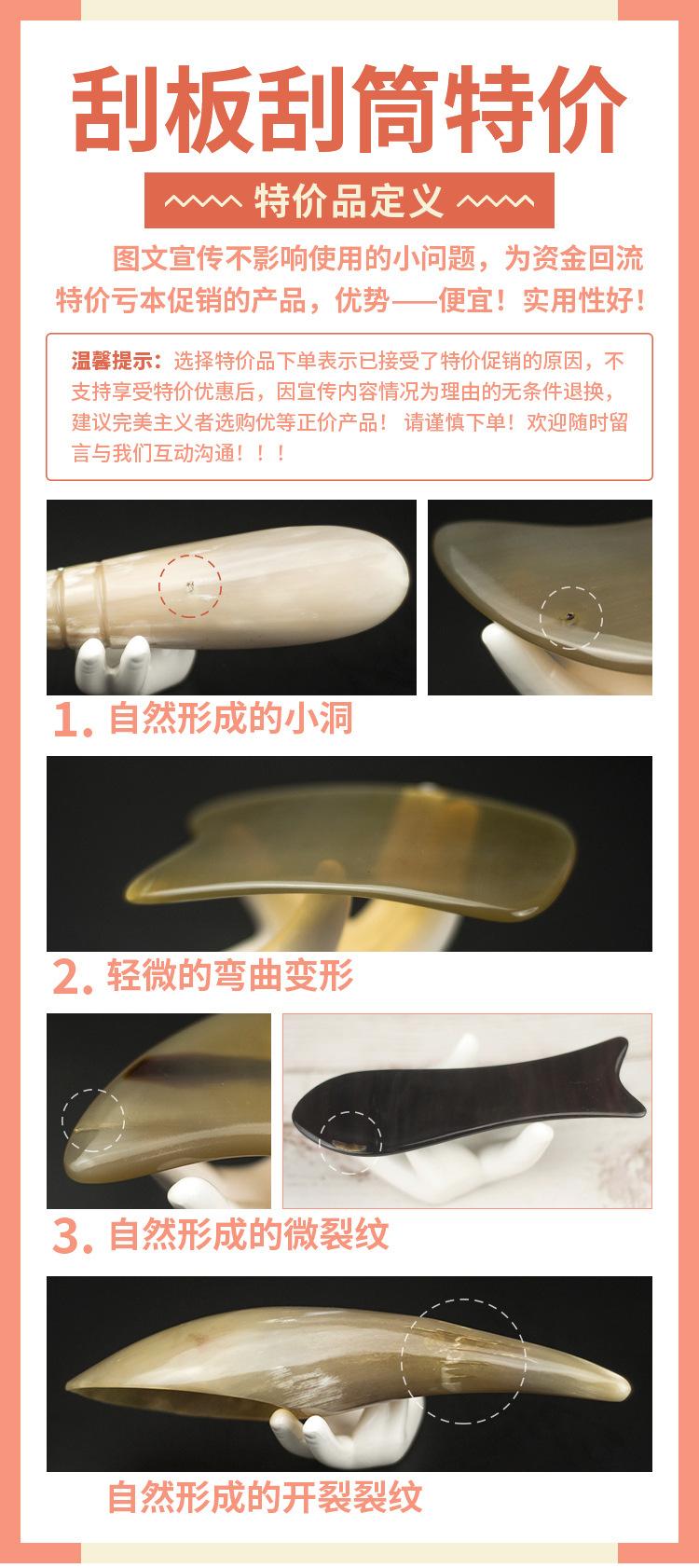 刮板刮筒特价

特价品定义

图文宣传不影响使用的小问题，为资金回流特价亏本促销的产品，优势——便宜！实用性好！

温馨提示：选择特价品下单表示已接受了特价促销的原因，不支持享受特价优惠后，因宣传内容情况为理由的无条件退换，建议完美主义者选购优等正价产品！ 请谨慎下单！欢迎随时留言与我们互动沟通！！！

1. 自然形成的小洞

2. 轻微的弯曲变形

3. 自然形成的微裂纹

自然形成的开裂裂纹