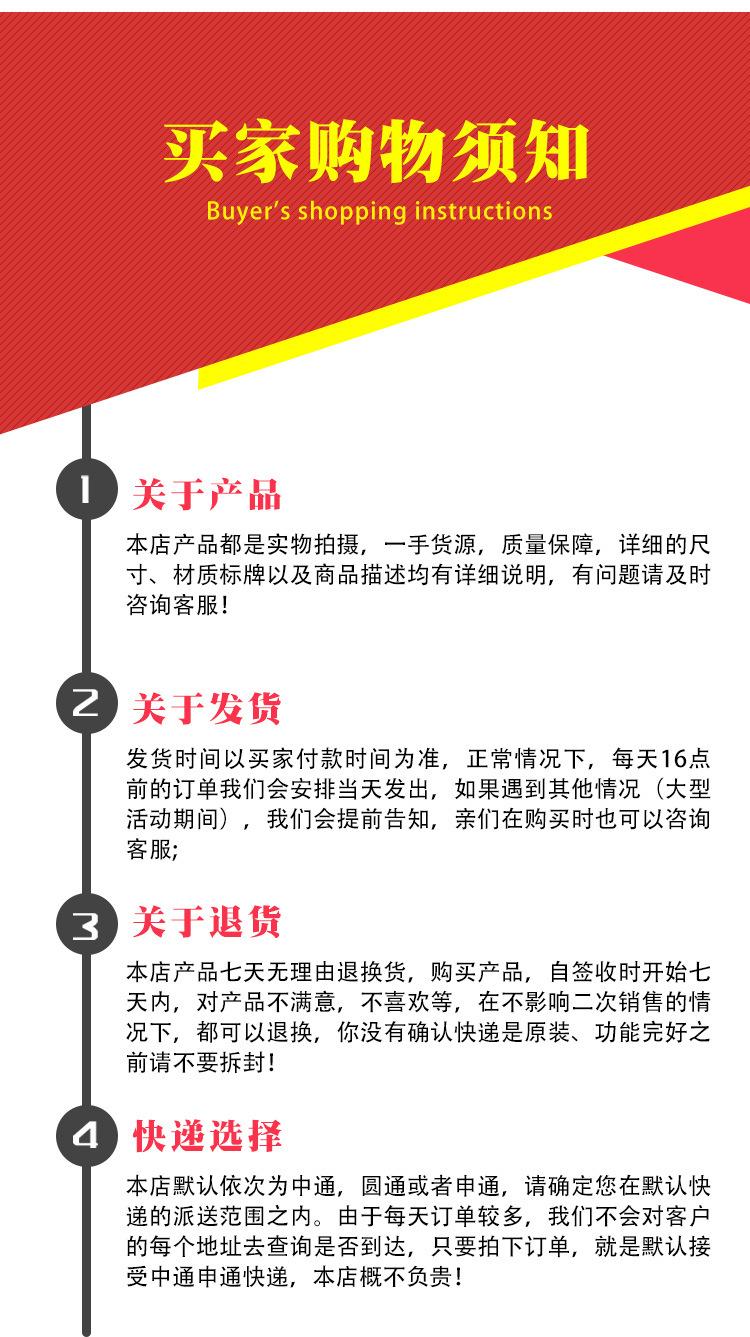 买家购物须知

Buyer's shopping instructions

1

关于产品

本店产品都是实物拍摄，一手货源，质量保障，详细的尺寸、材质标牌以及商品描述均有详细说明，有问题请及时咨询客服！

2

关于发货

发货时间以买家付款时间为准，正常情况下，每天16点前的订单我们会安排当天发出，如果遇到其他情况（大型活动期间），我们会提前告知，亲们在购买时也可以咨询客服;

3

关于退货

本店产品七天无理由退换货，购买产品，自签收时开始七天内，对产品不满意，不喜欢等，在不影响二次销售的情况下，都可以退换，你没有确认快递是原装、功能完好之前请不要拆封！

4

快递选择

本店默认依次为中通，圆通或者申通，请确定您在默认快递的派送范围之内。由于每天订单较多，我们不会对客户的每个地址去查询是否到达，只要拍下订单，就是默认接受中通申通快递，本店概不负贵！