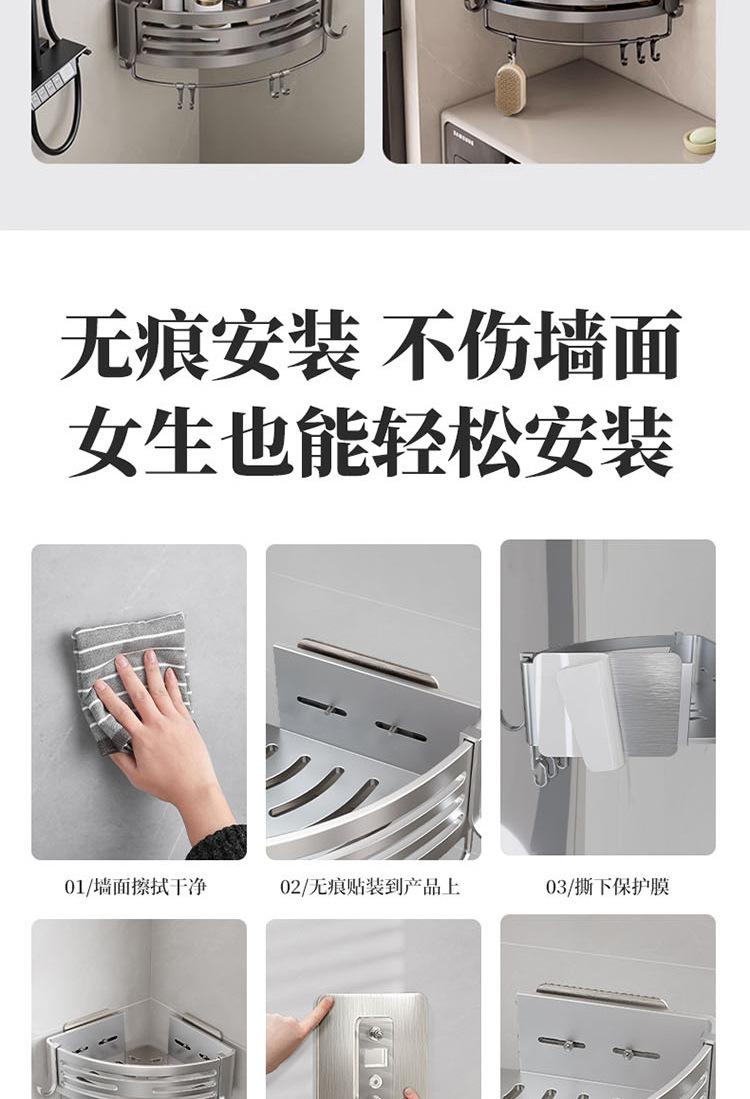 无痕安装 不伤墙面
女生也能轻松安装

01/墙面擦拭干净

02/无痕贴装到产品上

03/撕下保护膜