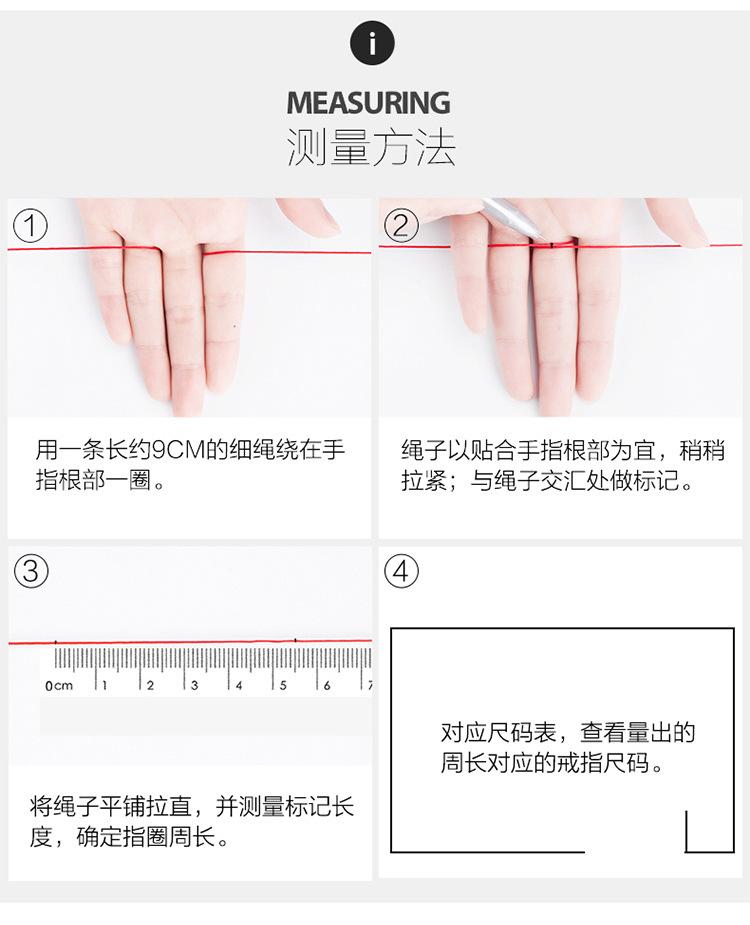 i

MEASURING
测量方法

①

用一条长约9CM的细绳绕在手指根部一圈。

②

绳子以贴合手指根部为宜，稍稍拉紧；与绳子交汇处做标记。

③

0cm 1 2 3 4 5 6 7

将绳子平铺拉直，并测量标记长度，确定指圈周长。

④

对应尺码表，查看量出的周长对应的戒指尺码。