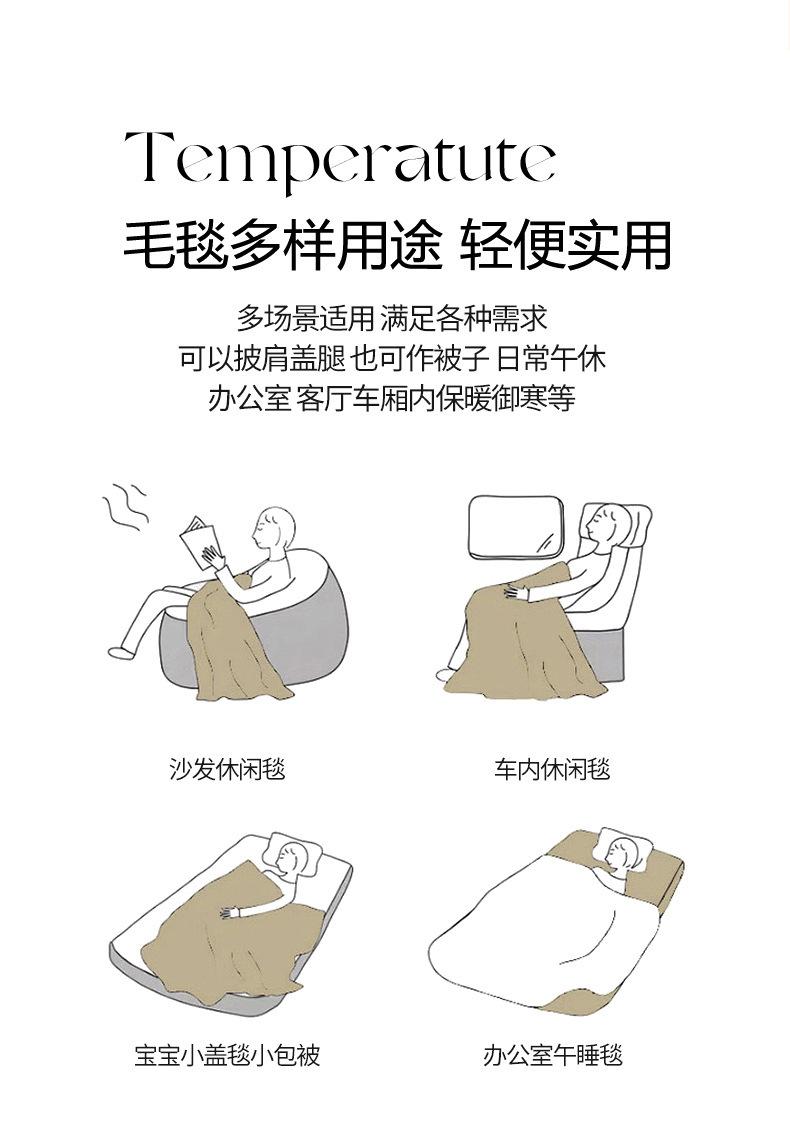 Temperatute

毛毯多样用途 轻便实用

多场景适用 满足各种需求
可以披肩盖腿 也可作被子 日常午休
办公室 客厅车厢内保暖御寒等

沙发休闲毯

车内休闲毯

宝宝小盖毯小包被

办公室午睡毯