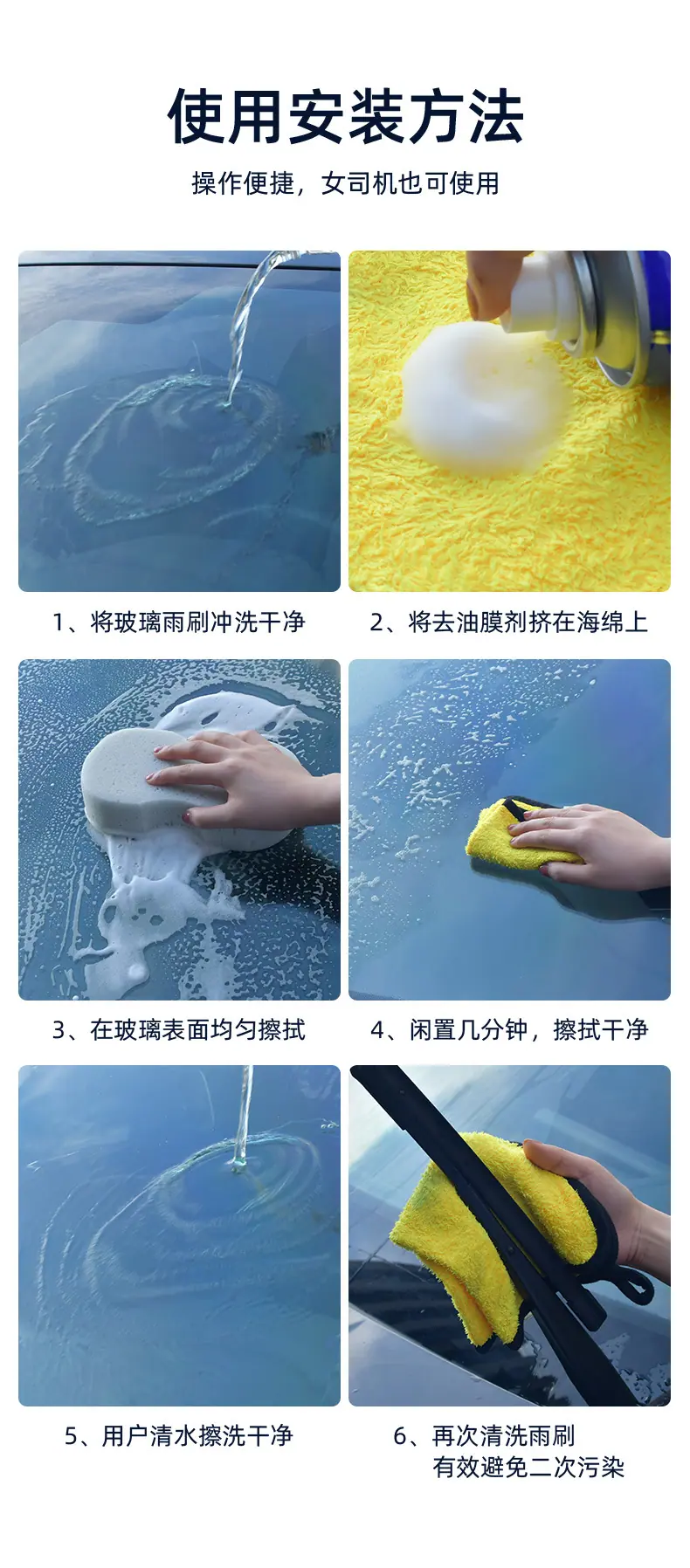 使用安装方法

操作便捷，女司机也可使用

1、将玻璃雨刷冲洗干净

2、将去油膜剂挤在海绵上

3、在玻璃表面均匀擦拭

4、闲置几分钟，擦拭干净

5、用户清水擦洗干净

6、再次清洗雨刷
有效避免二次污染