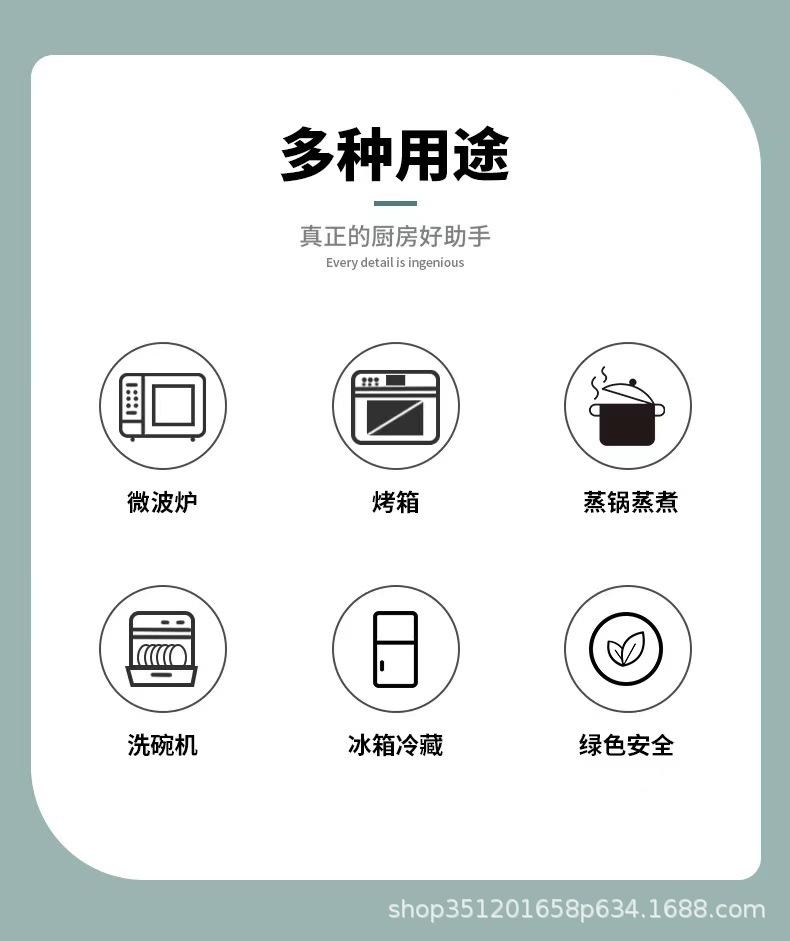 多种用途

真正的厨房好助手
Every detail is ingenious

微波炉

烤箱

蒸锅蒸煮

洗碗机

冰箱冷藏

绿色安全

shop351201658p634.1688.com