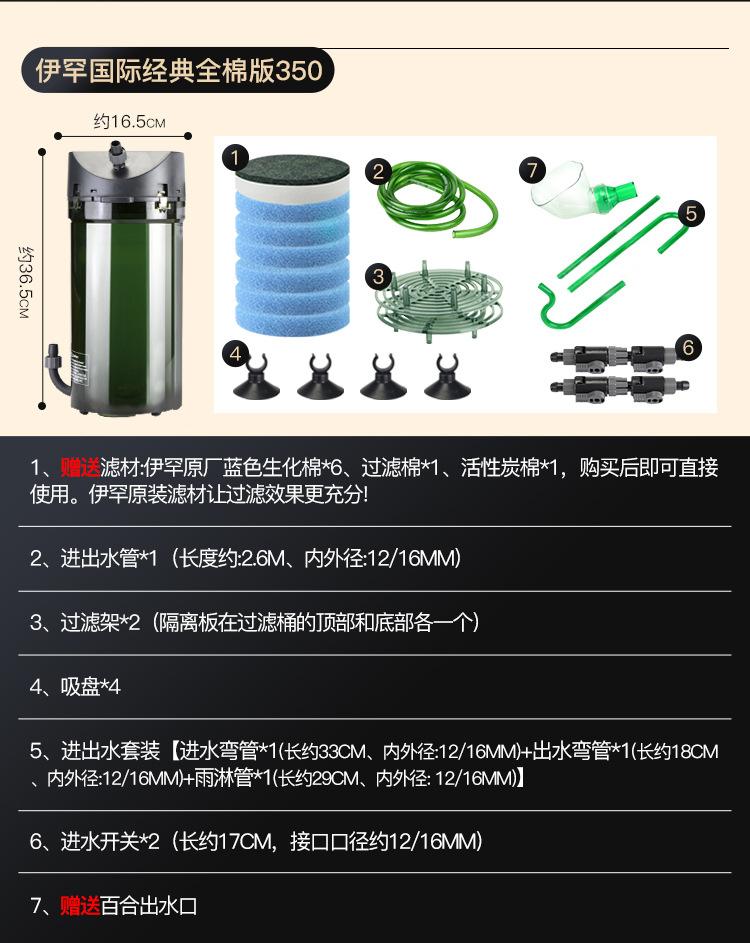 伊罕国际经典全棉版350

约16.5CM

约36.5CM

1

2

7

5

3

4

6

1、赠送滤材:伊罕原厂蓝色生化棉*6、过滤棉*1、活性炭棉*1，购买后即可直接使用。伊罕原装滤材让过滤效果更充分!

2、进出水管*1（长度约:2.6M、内外径:12/16MM）

3、过滤架*2（隔离板在过滤桶的顶部和底部各一个）

4、吸盘*4

5、进出水套装【进水弯管*1(长约33CM、内外径:12/16MM)+出水弯管*1(长约18CM、内外径:12/16MM)+雨淋管*1(长约29CM、内外径: 12/16MM)】

6、进水开关*2（长约17CM，接口口径约12/16MM）

7、赠送百合出水口