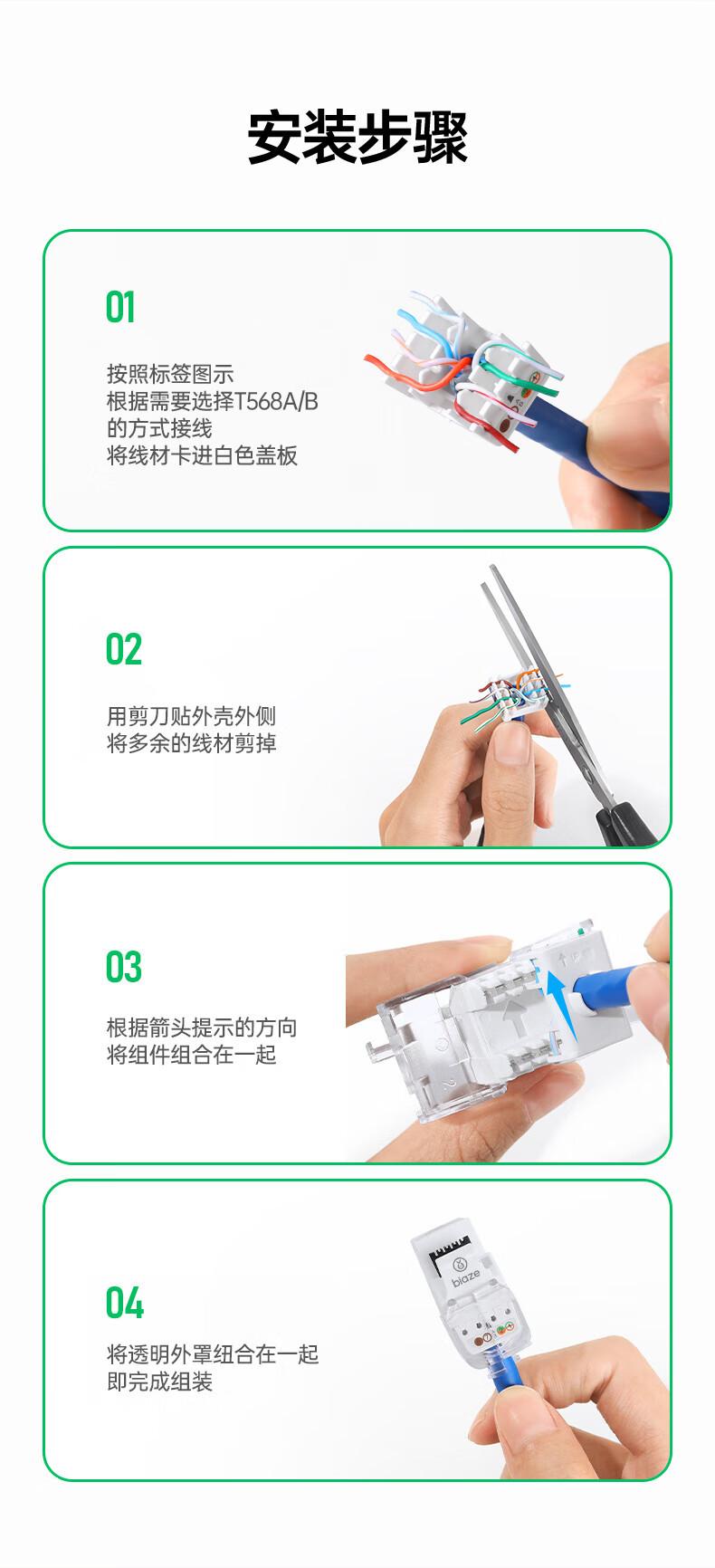 安装步骤

01

按照标签图示
根据需要选择T568A/B
的方式接线
将线材卡进白色盖板

02

用剪刀贴外壳外侧
将多余的线材剪掉

03

根据箭头提示的方向
将组件组合在一起

04

将透明外罩组合在一起
即完成组装

biaze