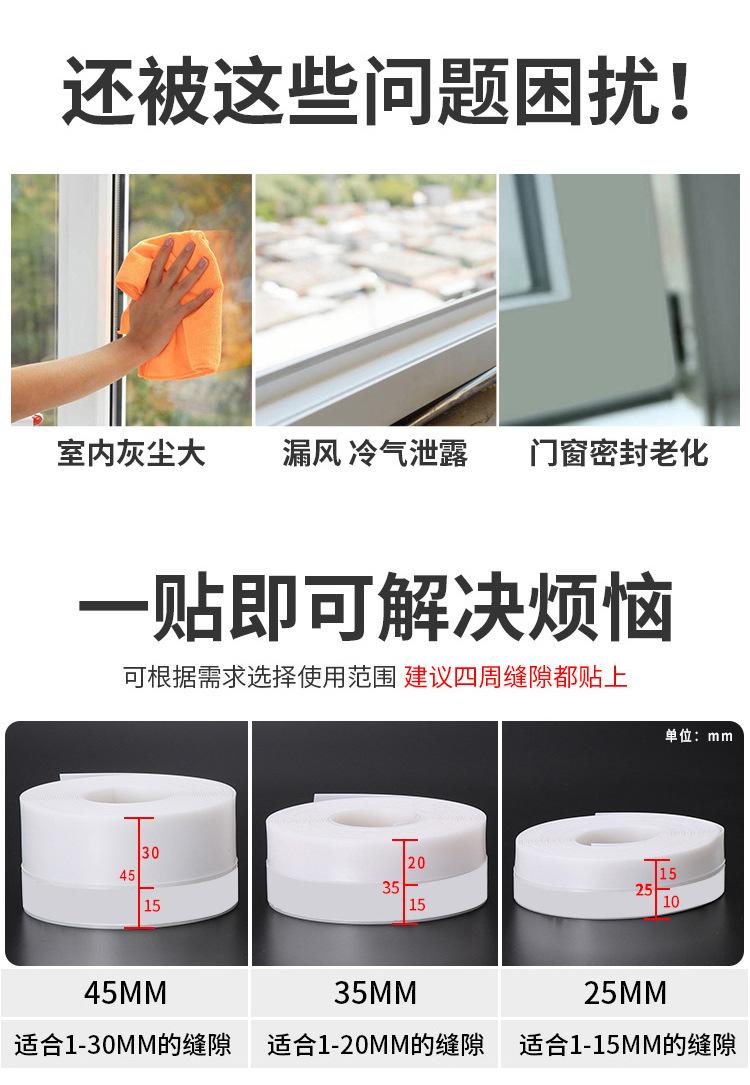 还被这些问题困扰！

室内灰尘大

漏风 冷气泄露

门窗密封老化

一贴即可解决烦恼

可根据需求选择使用范围 建议四周缝隙都贴上

单位：mm

30
45
15

20
35
15

15
25
10

45MM

35MM

25MM

适合1-30MM的缝隙

适合1-20MM的缝隙

适合1-15MM的缝隙