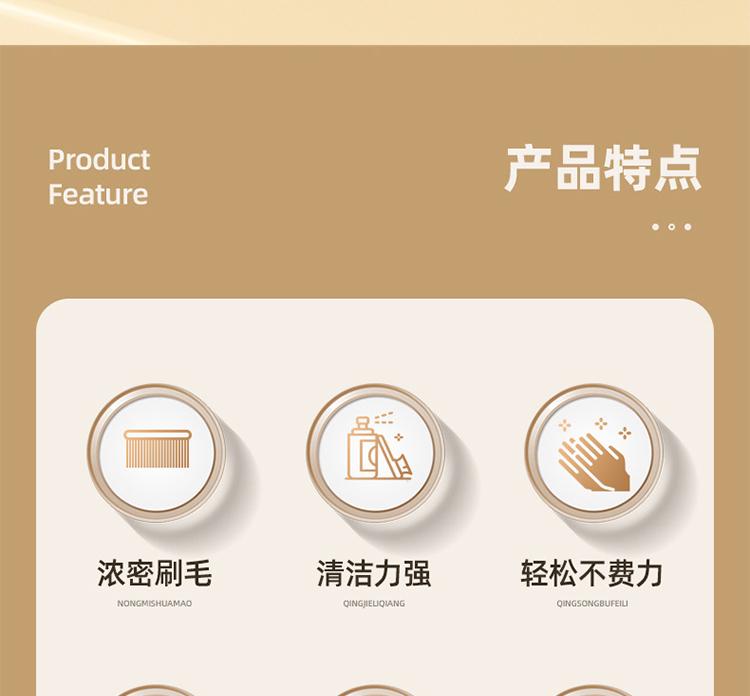 Product
Feature

产品特点

浓密刷毛
NONGMISHUAMAO

清洁力强
QINGJIELIQIANG

轻松不费力
QINGSONGBUFEILI