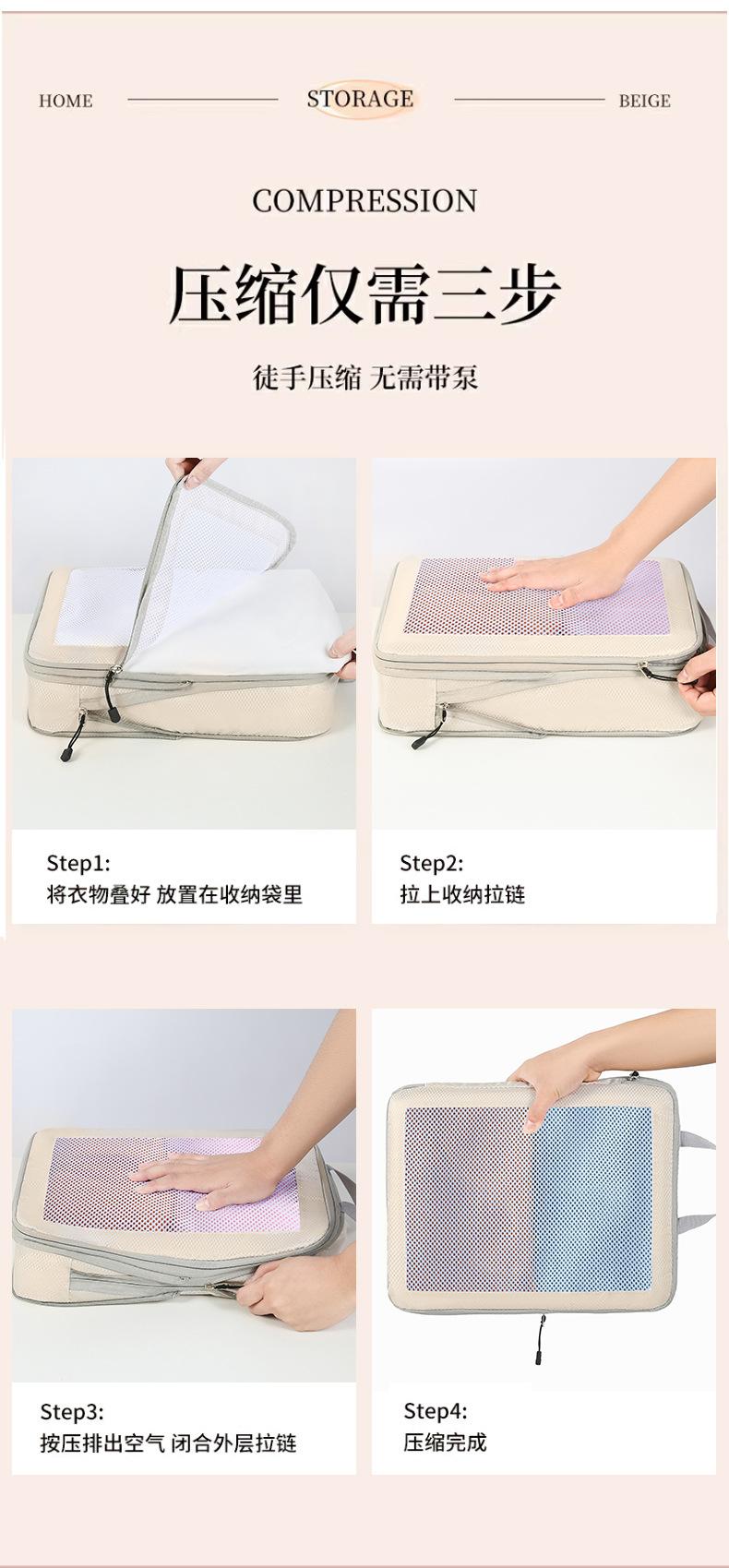 HOME STORAGE BEIGE

COMPRESSION

压缩仅需三步

徒手压缩 无需带泵

Step1:
将衣物叠好 放置在收纳袋里

Step2:
拉上收纳拉链

Step3:
按压排出空气 闭合外层拉链

Step4:
压缩完成