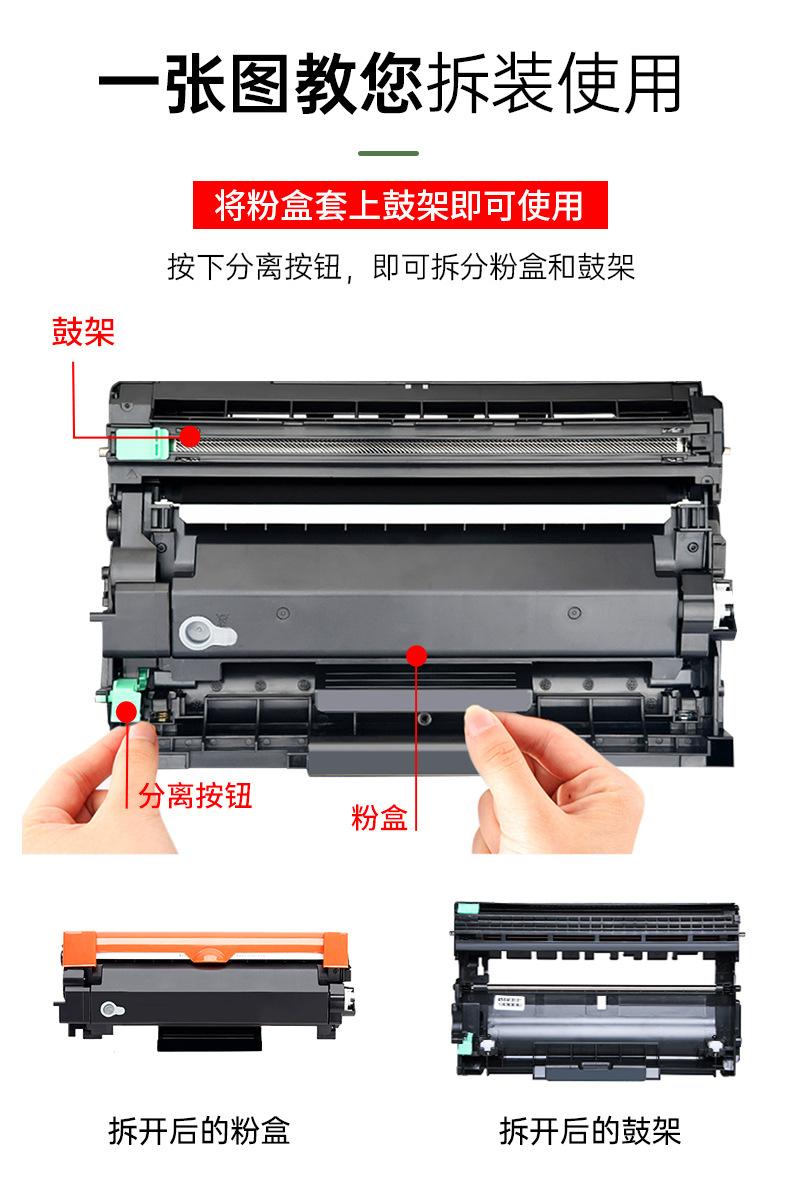 一张图教您拆装使用

将粉盒套上鼓架即可使用

按下分离按钮，即可拆分粉盒和鼓架

鼓架

分离按钮

粉盒

拆开后的粉盒

拆开后的鼓架