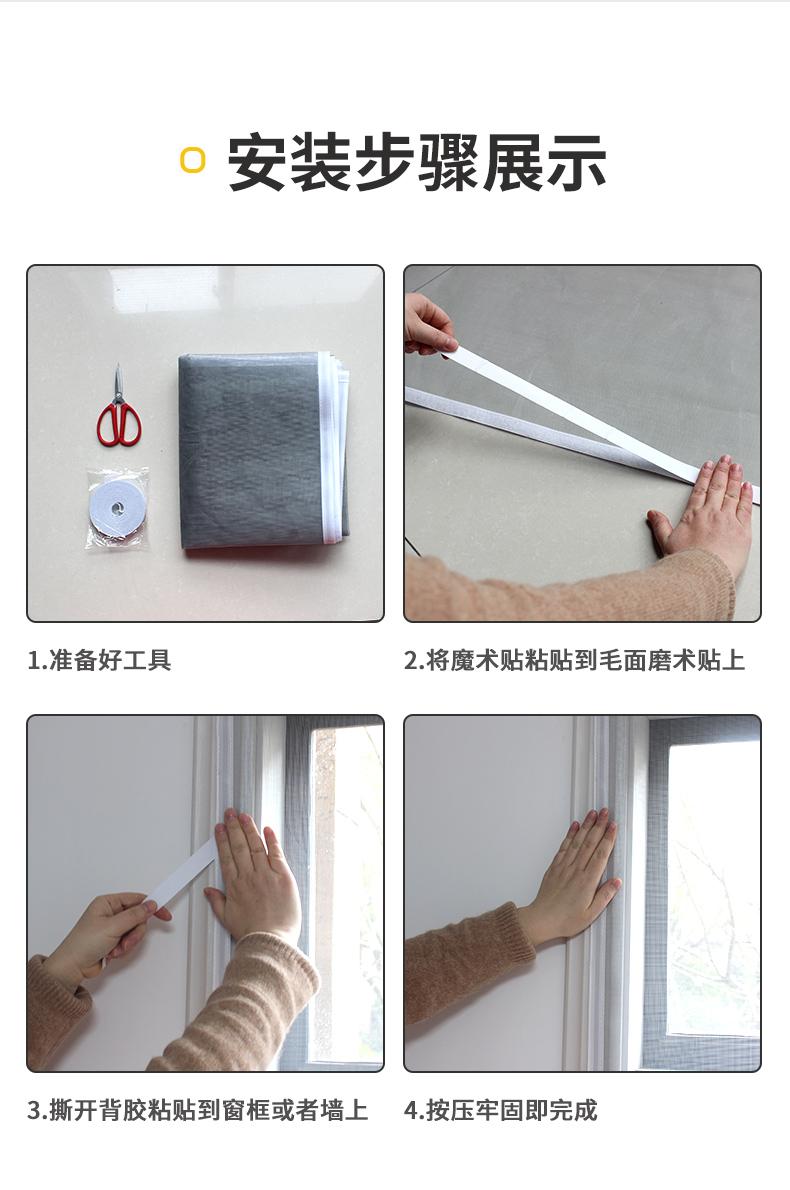 安装步骤展示

1.准备好工具

2.将魔术贴粘贴到毛面磨术贴上

3.撕开背胶粘贴到窗框或者墙上

4.按压牢固即完成