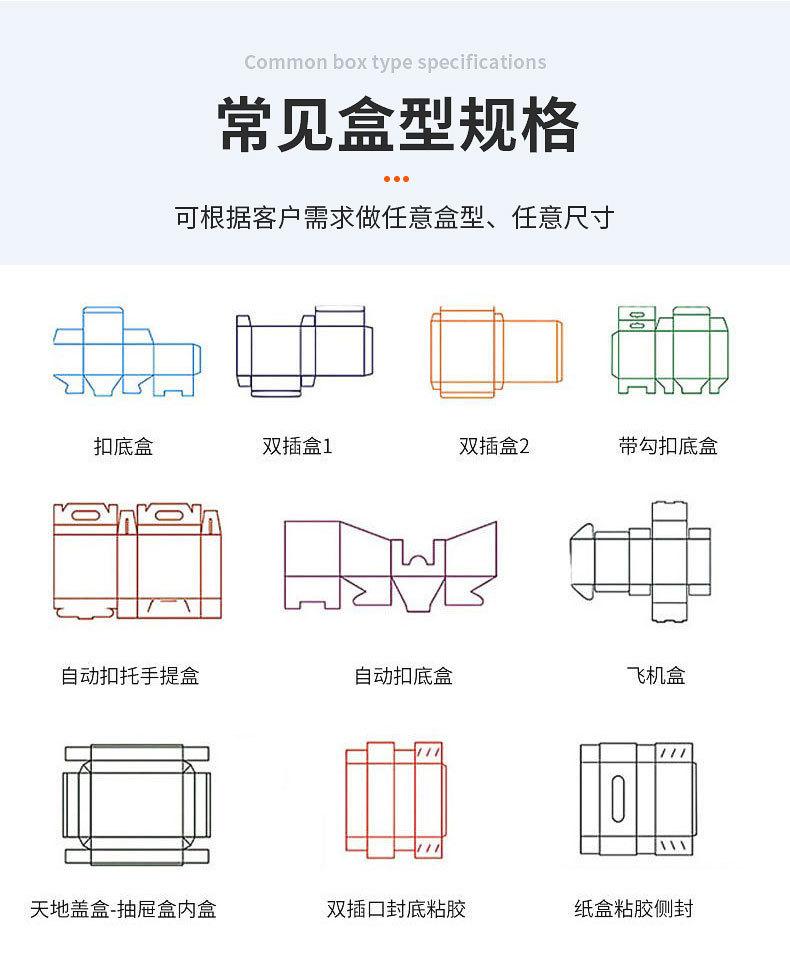 Common box type specifications

常见盒型规格

可根据客户需求做任意盒型、任意尺寸

扣底盒

双插盒1

双插盒2

带勾扣底盒

自动扣托手提盒

自动扣底盒

飞机盒

天地盖盒-抽屉盒内盒

双插口封底粘胶

纸盒粘胶侧封