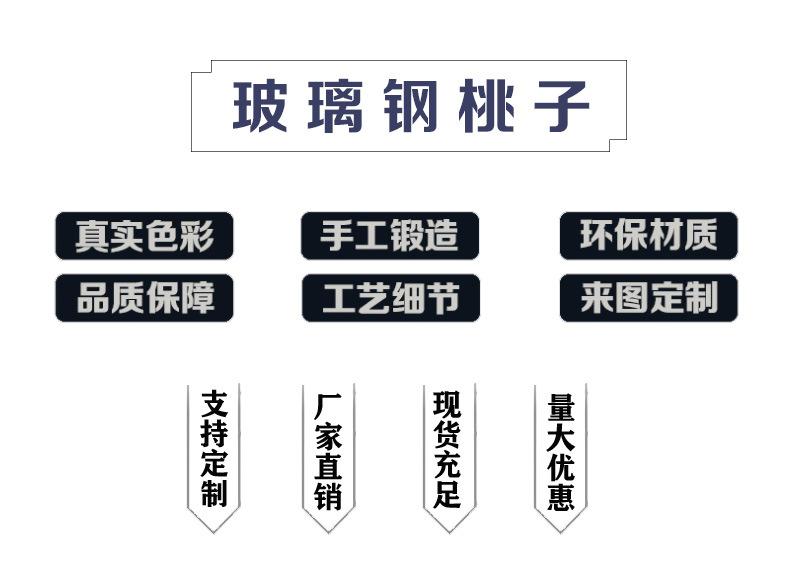 玻璃钢桃子

真实色彩

品质保障

手工锻造

工艺细节

环保材质

来图定制

支持定制

厂家直销

现货充足

量大优惠