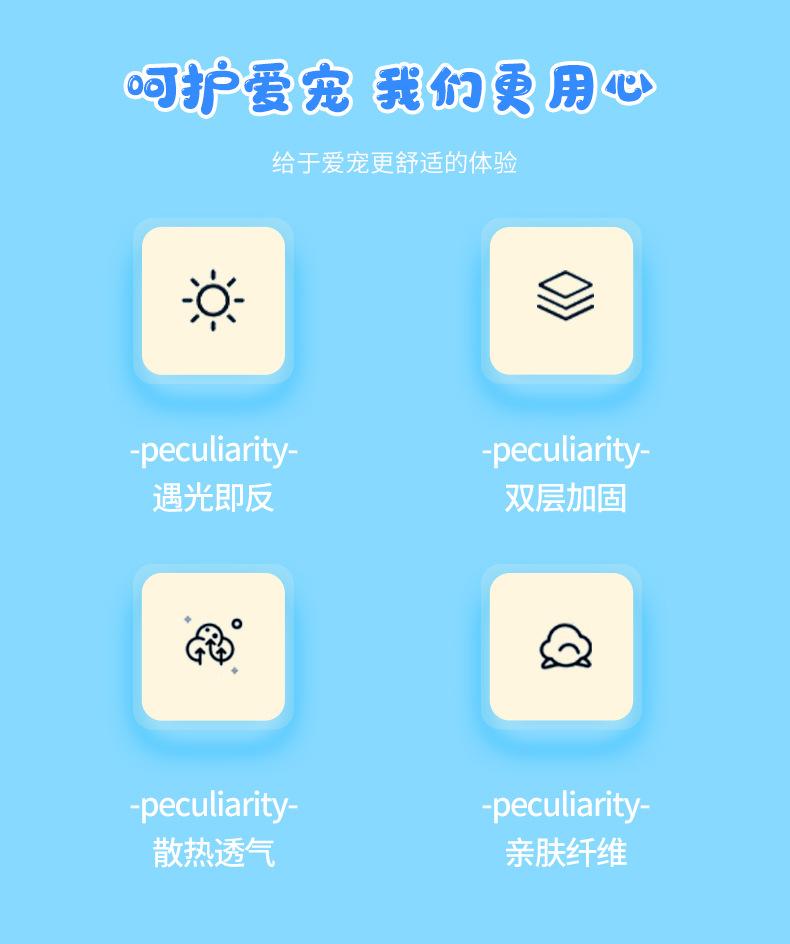 呵护爱宠 我们更用心

给于爱宠更舒适的体验

-peculiarity-
遇光即反

-peculiarity-
双层加固

-peculiarity-
散热透气

-peculiarity-
亲肤纤维