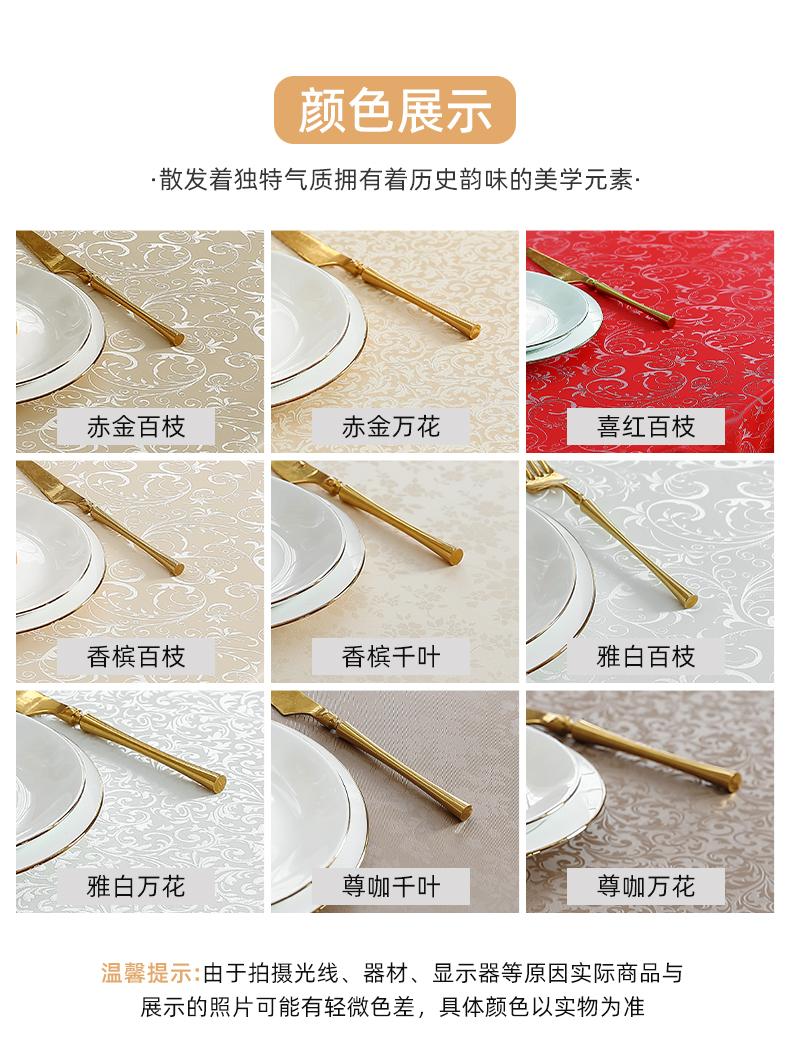 颜色展示

·散发着独特气质拥有着历史韵味的美学元素·

赤金百枝

赤金万花

喜红百枝

香槟百枝

香槟千叶

雅白百枝

雅白万花

尊咖千叶

尊咖万花

温馨提示:由于拍摄光线、器材、显示器等原因实际商品与展示的照片可能有轻微色差，具体颜色以实物为准