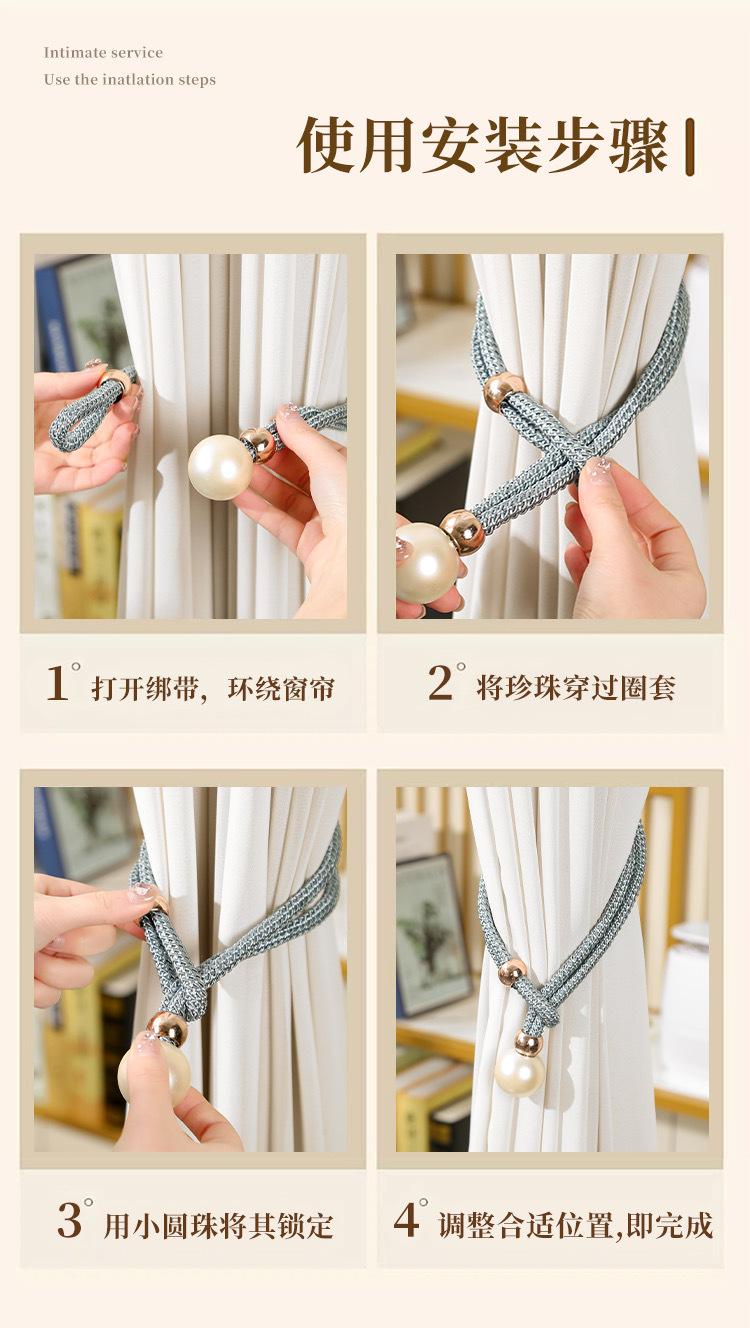 Intimate service
Use the inatlation steps

使用安装步骤

1° 打开绑带，环绕窗帘

2° 将珍珠穿过圈套

3° 用小圆珠将其锁定

4° 调整合适位置,即完成