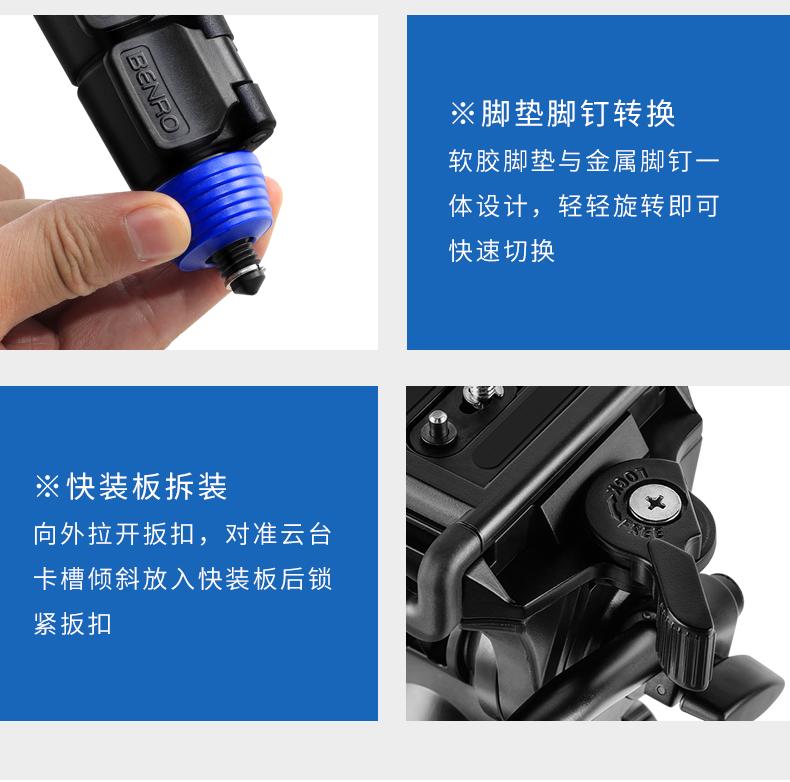 BENRO

※脚垫脚钉转换
软胶脚垫与金属脚钉一体设计，轻轻旋转即可快速切换

※快装板拆装
向外拉开扳扣，对准云台卡槽倾斜放入快装板后锁紧扳扣

LOCK
FREE