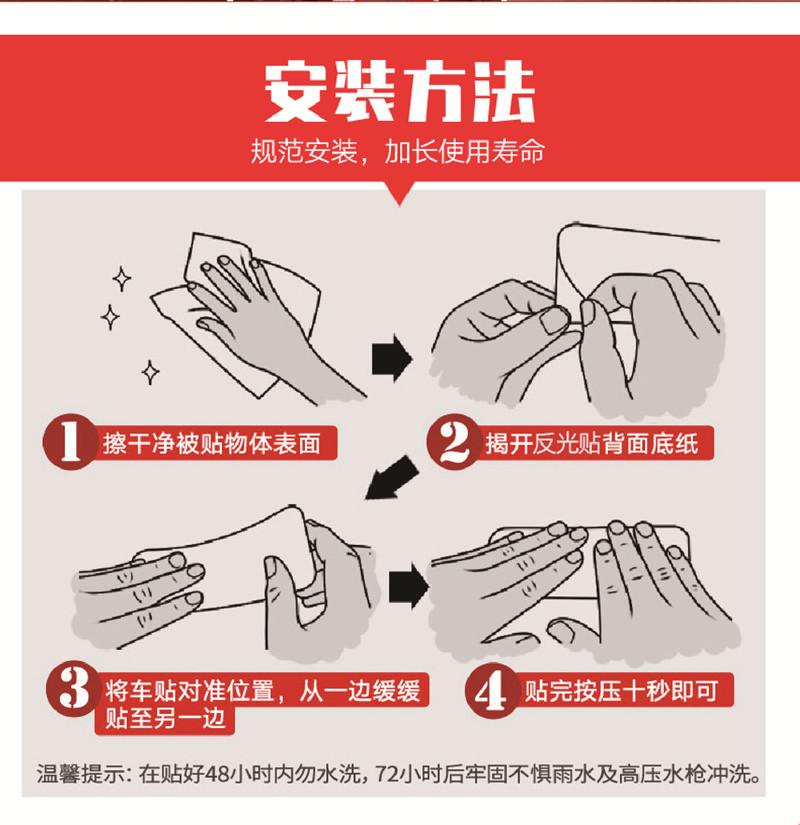 安装方法
规范安装，加长使用寿命

1 擦干净被贴物体表面

2 揭开反光贴背面底纸

3 将车贴对准位置，从一边缓缓贴至另一边

4 贴完按压十秒即可

温馨提示：在贴好48小时内勿水洗，72小时后牢固不惧雨水及高压水枪冲洗。