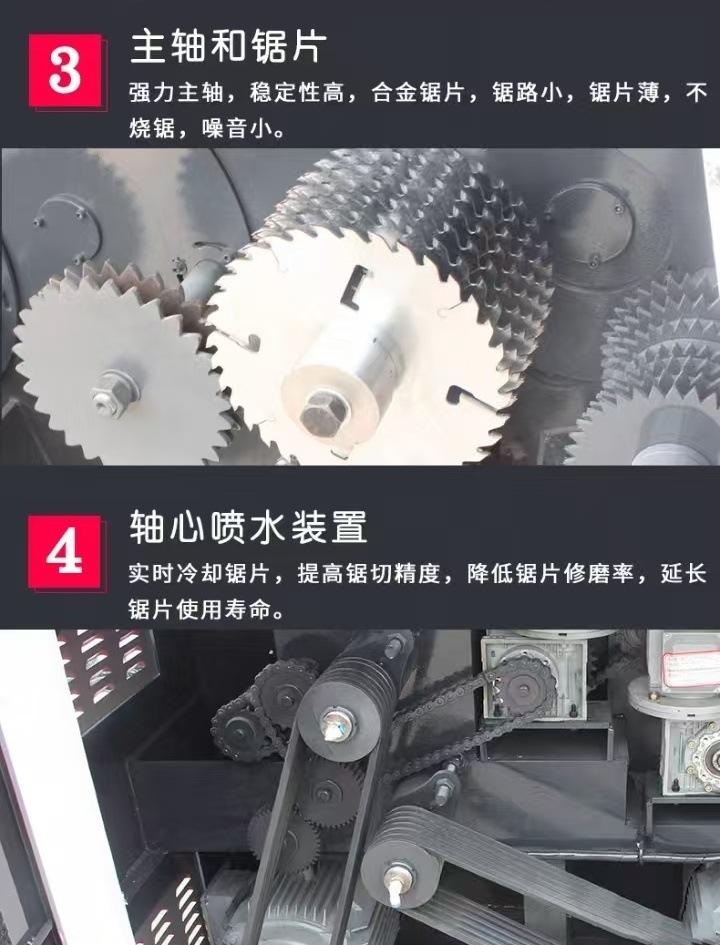 3

主轴和锯片

强力主轴，稳定性高，合金锯片，锯路小，锯片薄，不烧锯，噪音小。

4

轴心喷水装置

实时冷却锯片，提高锯切精度，降低锯片修磨率，延长锯片使用寿命。